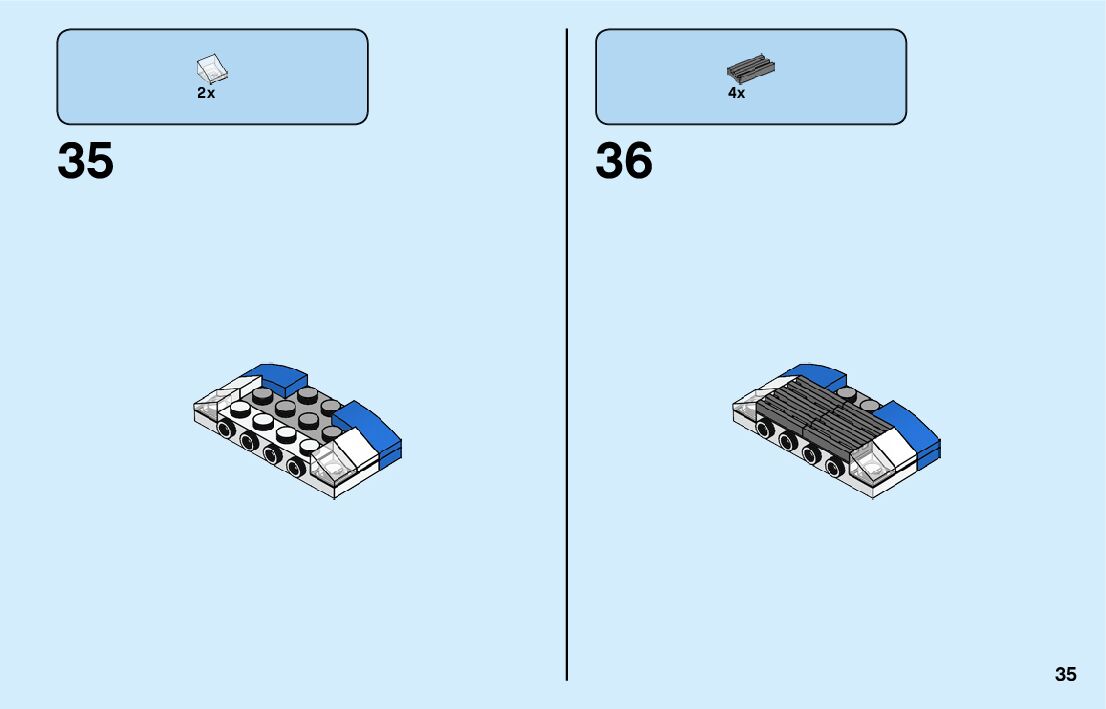 2x

35

4x

36

35