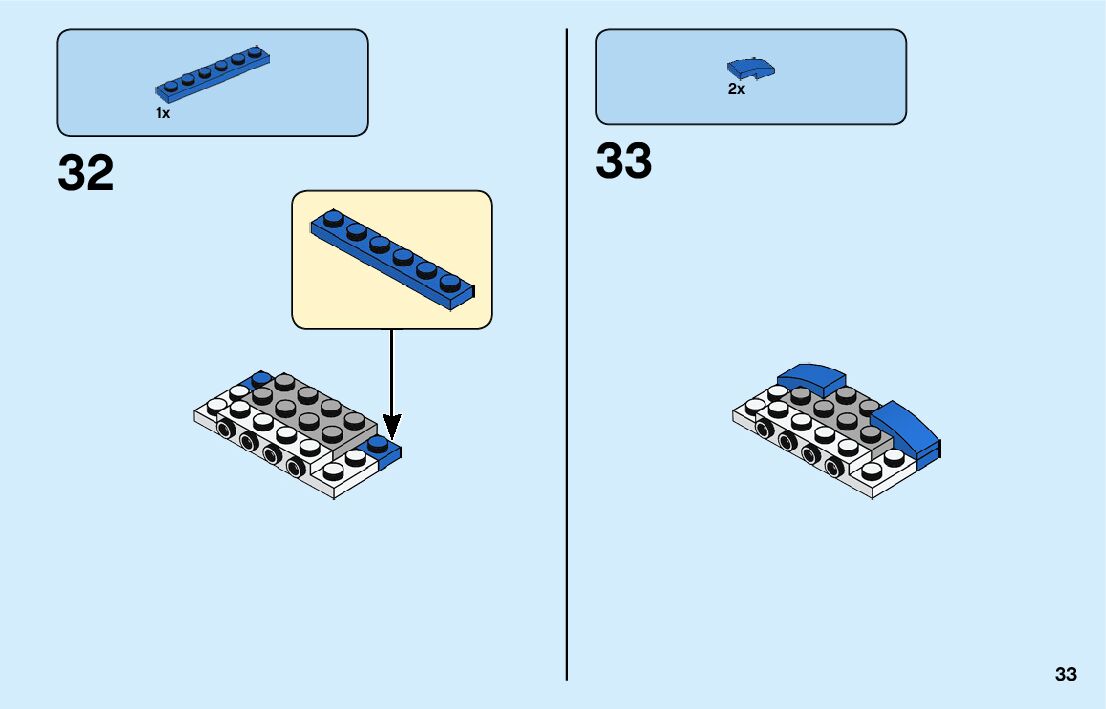 1x

32

2x

33

33