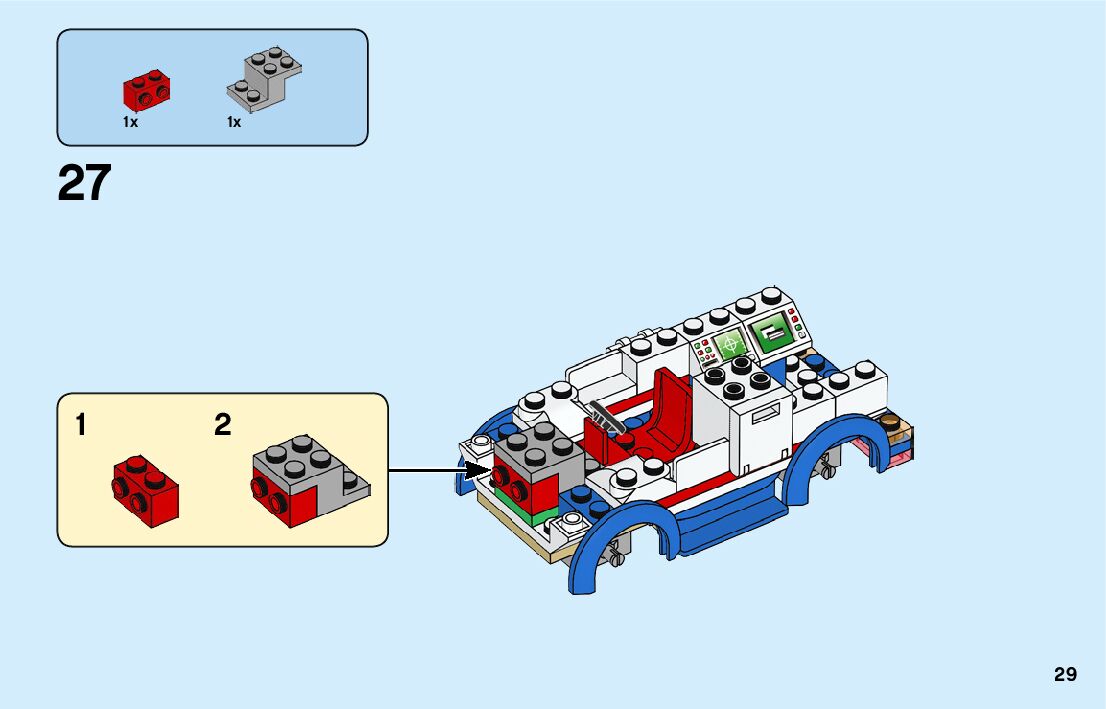 1x 1x

27

1 2

29