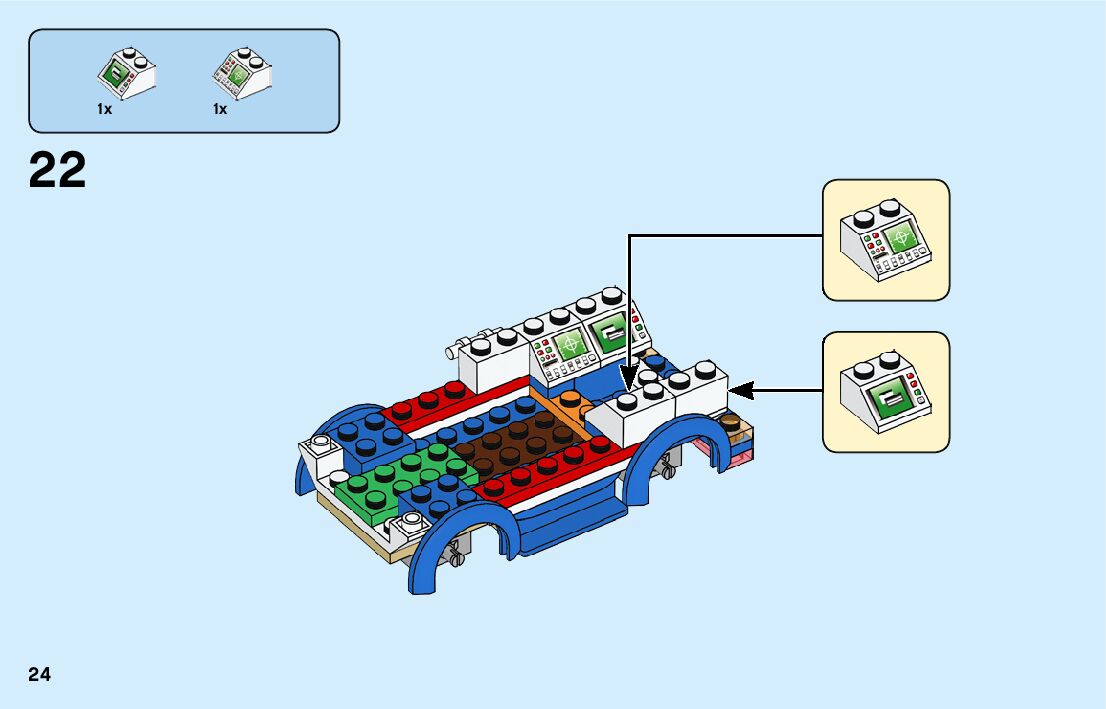 1x 1x

22

24