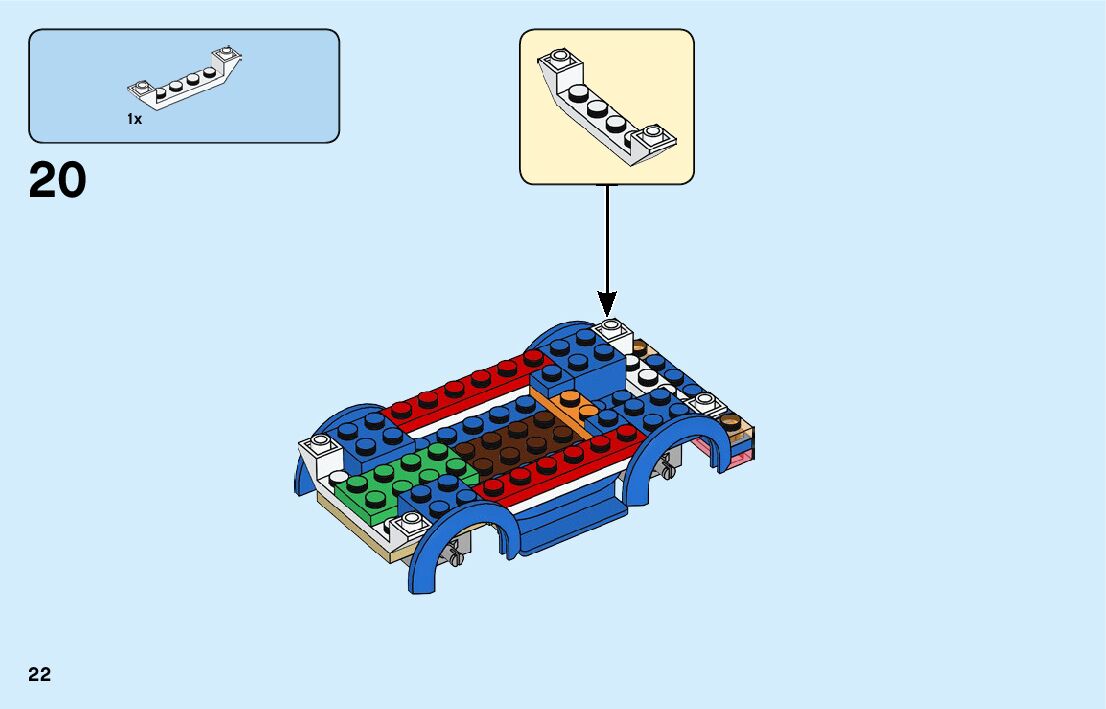 1x

20

22