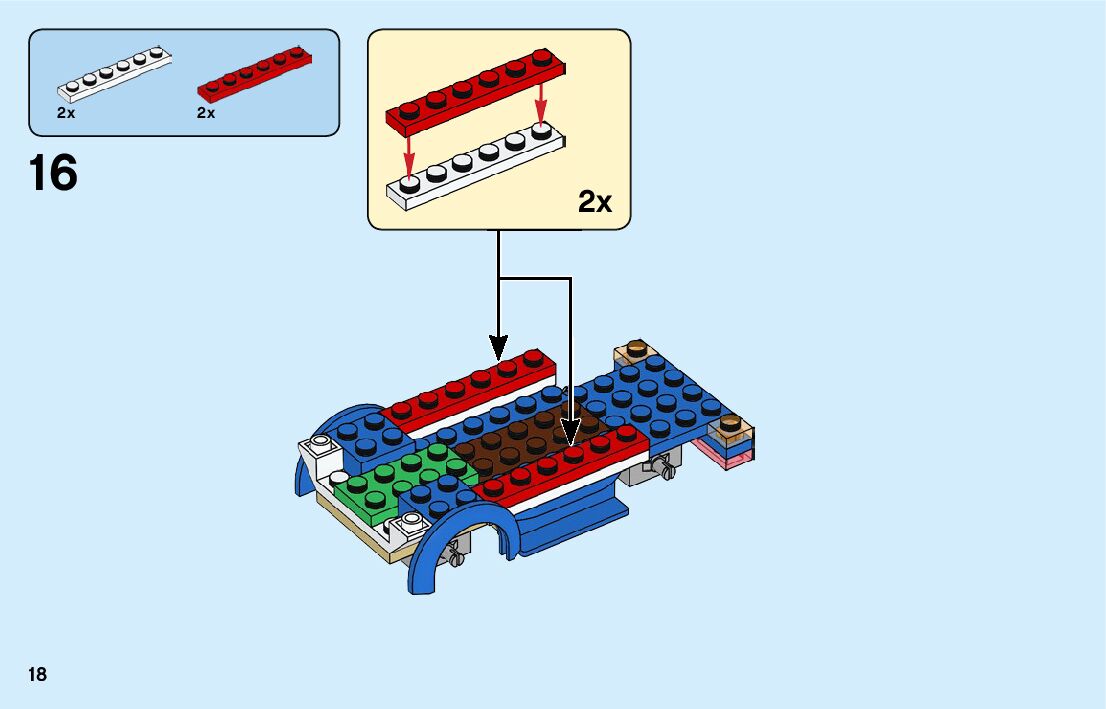 2x 2x

16

2x

18