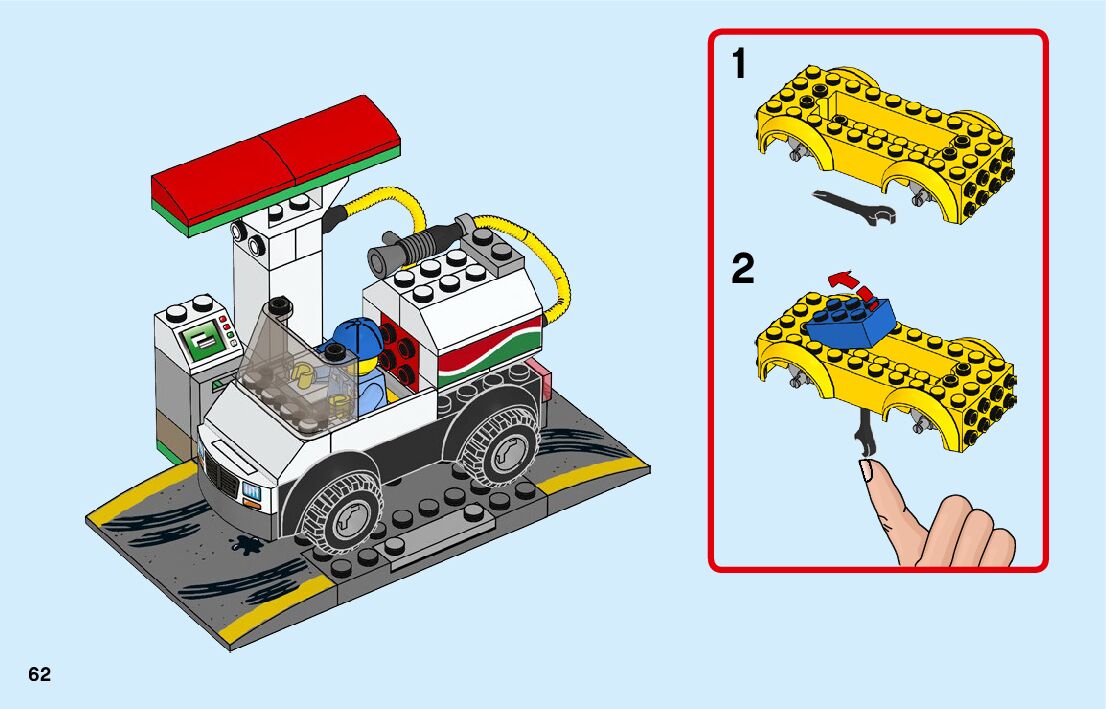 1

2

62