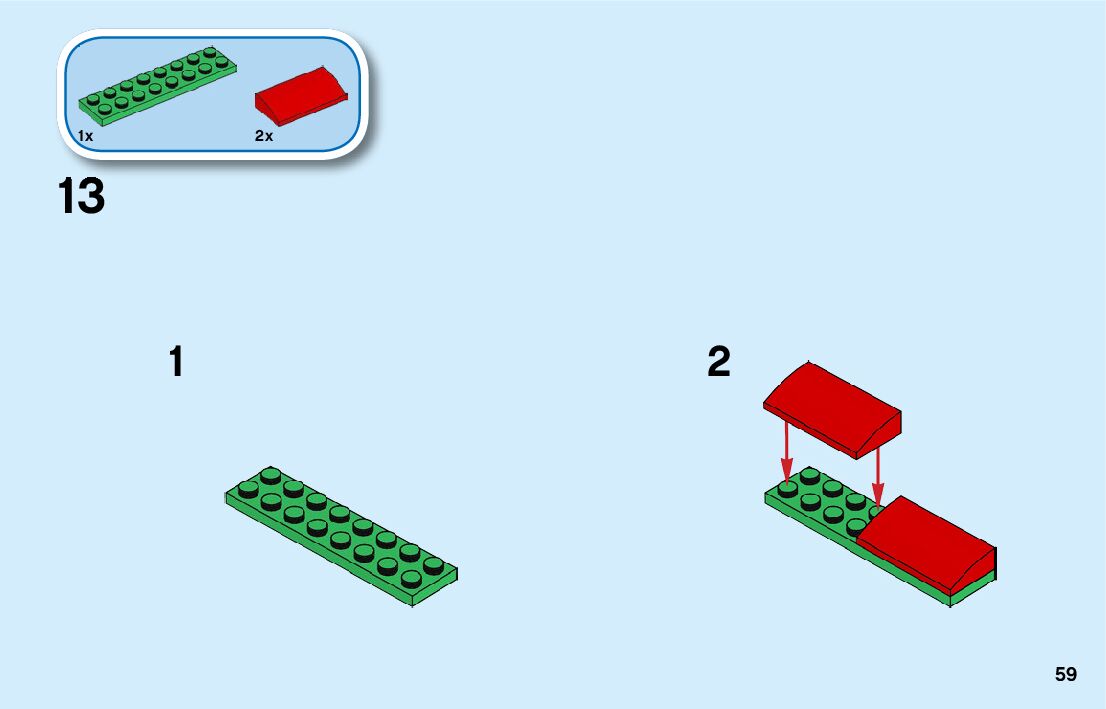 1x
2x

13

1

2

59