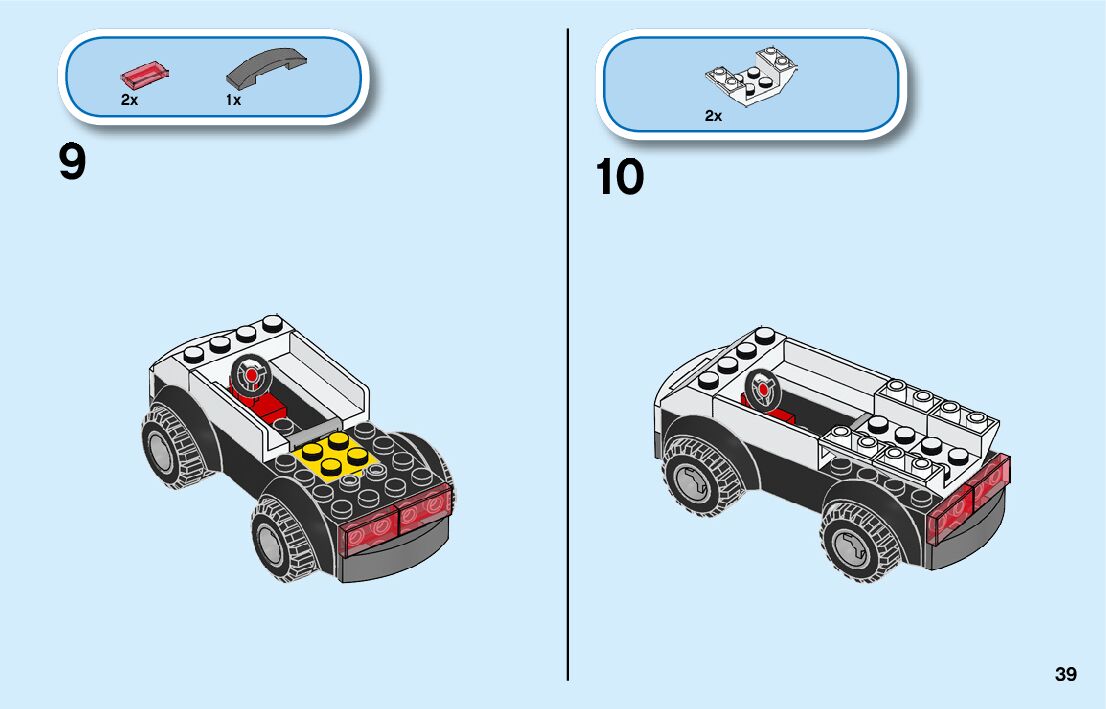 2x 1x

9

2x

10

39