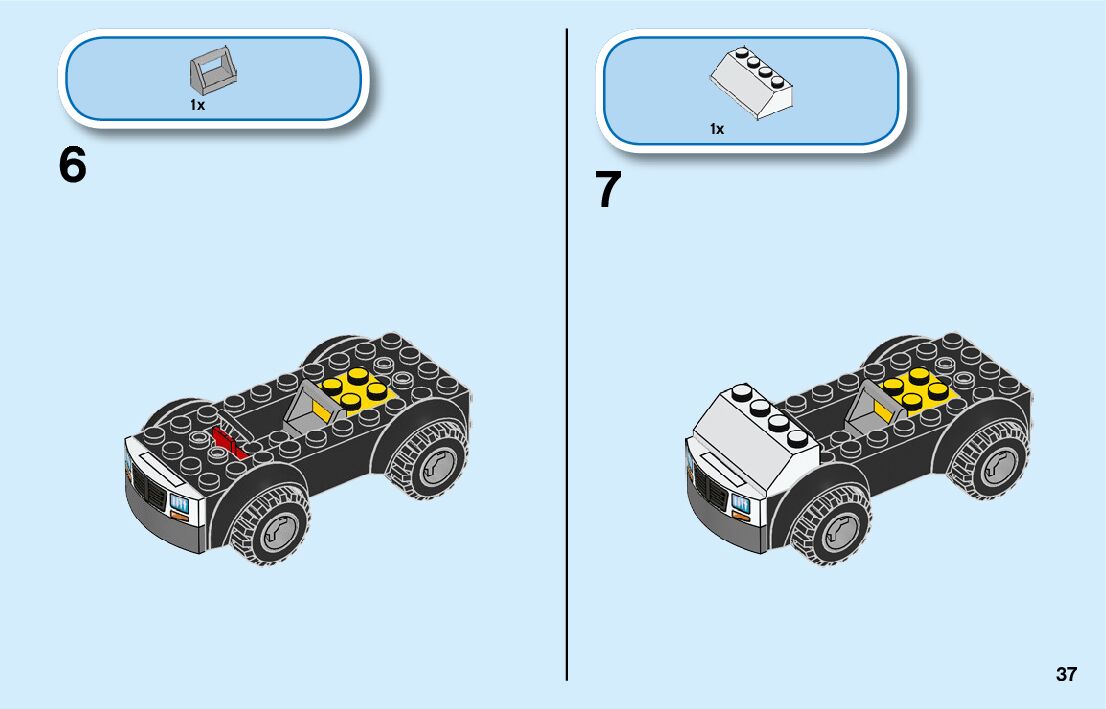 1x

6

1x

7

37