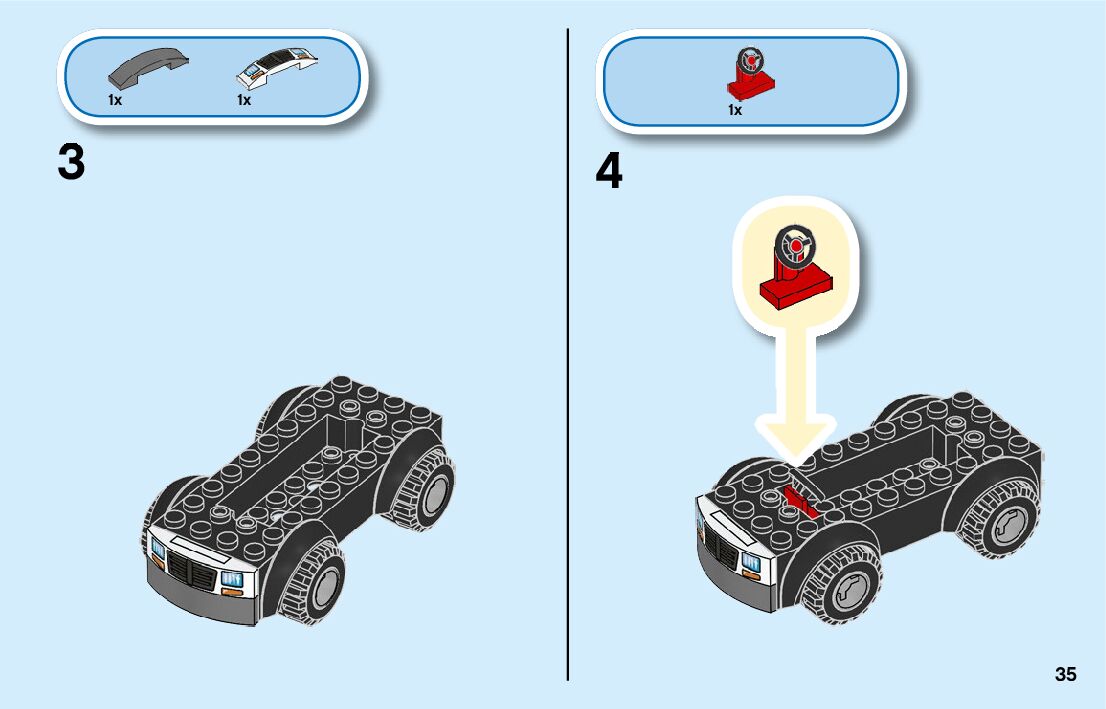 1x
1x

3

1x

4

35