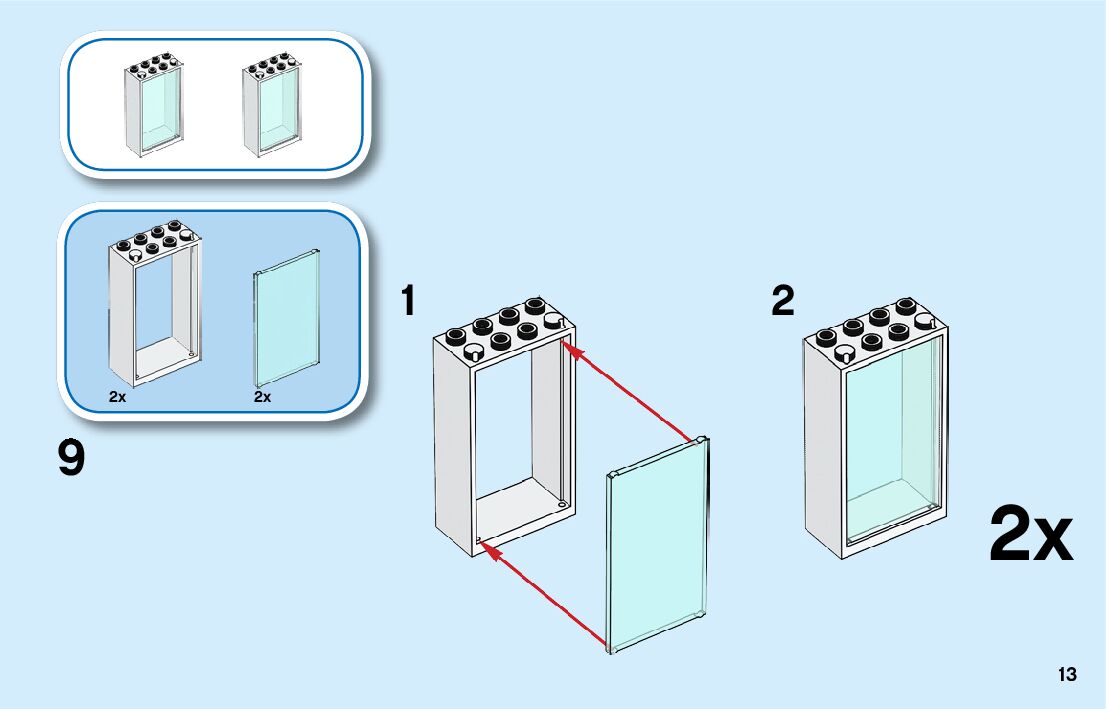 2x
2x

9

1

2

2x

13