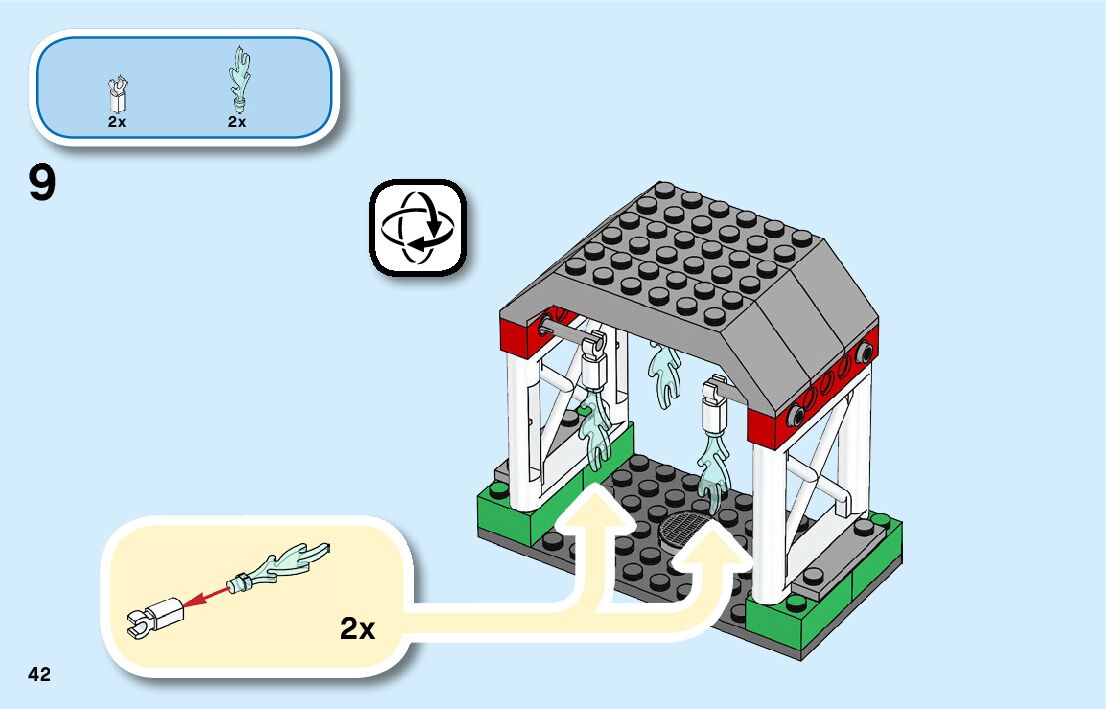 2x 2x

9

2x

42