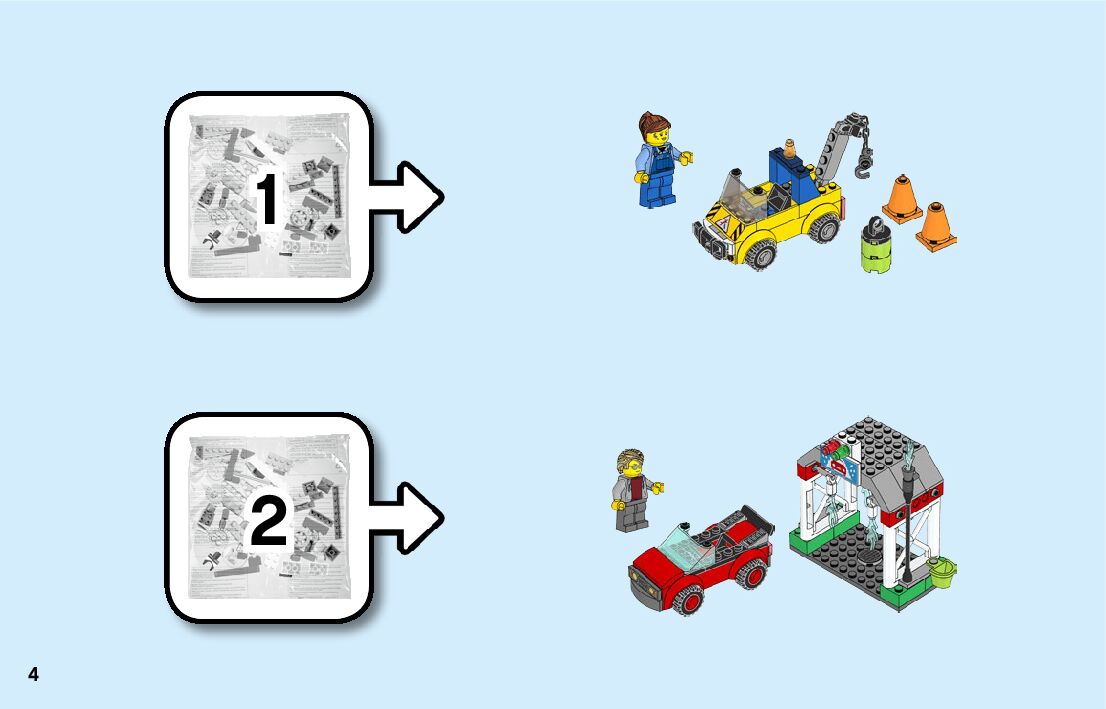 1

2

4