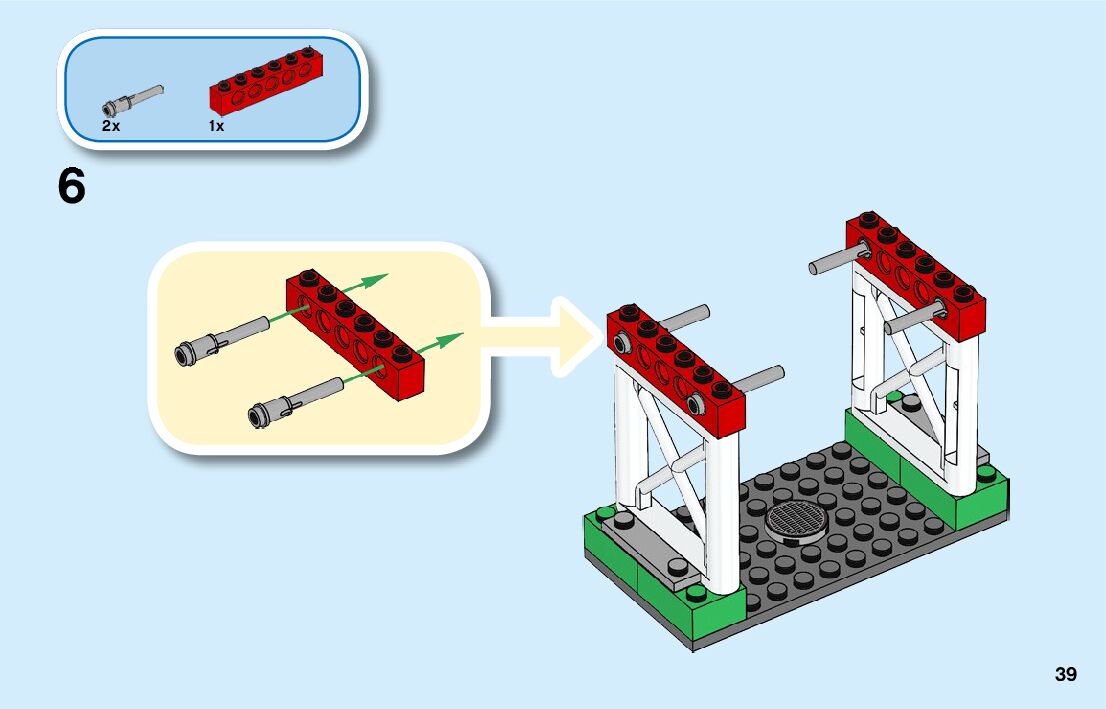 2x
1x

6

39