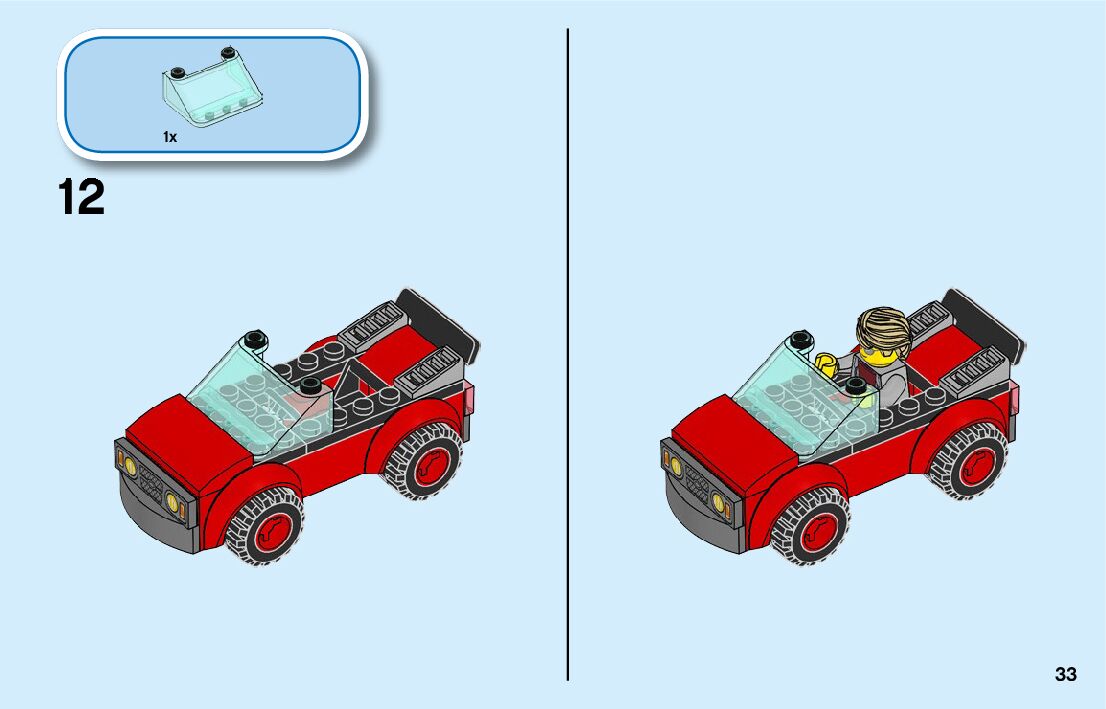 1x

12

33