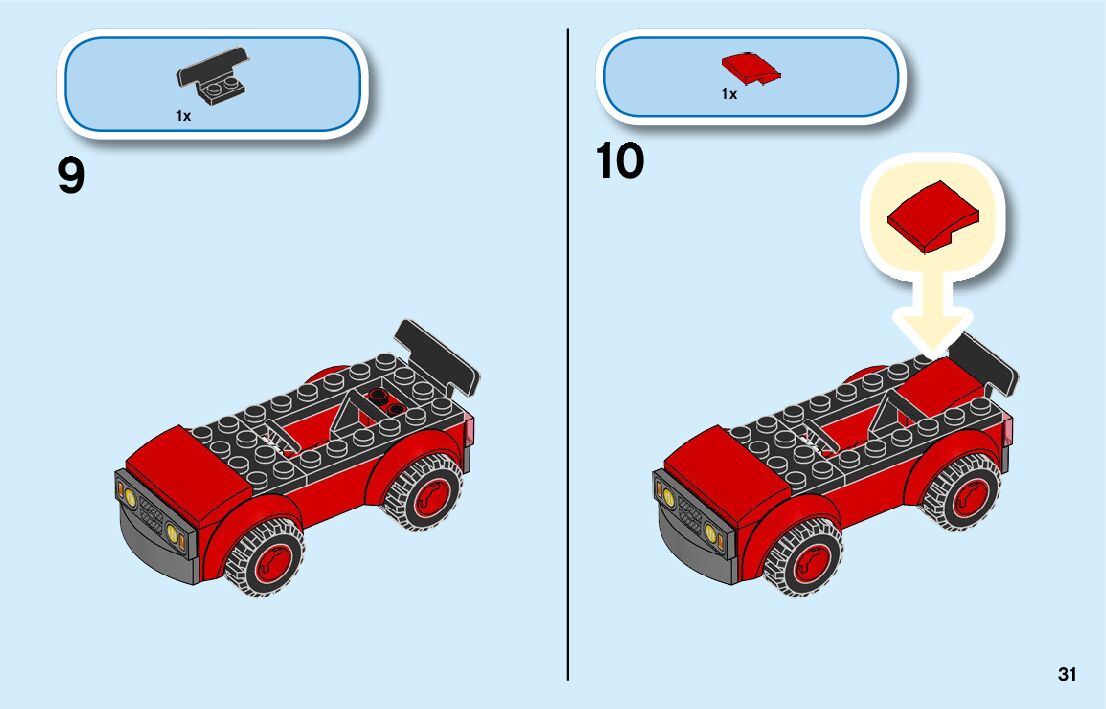 1x

9

1x

10

31