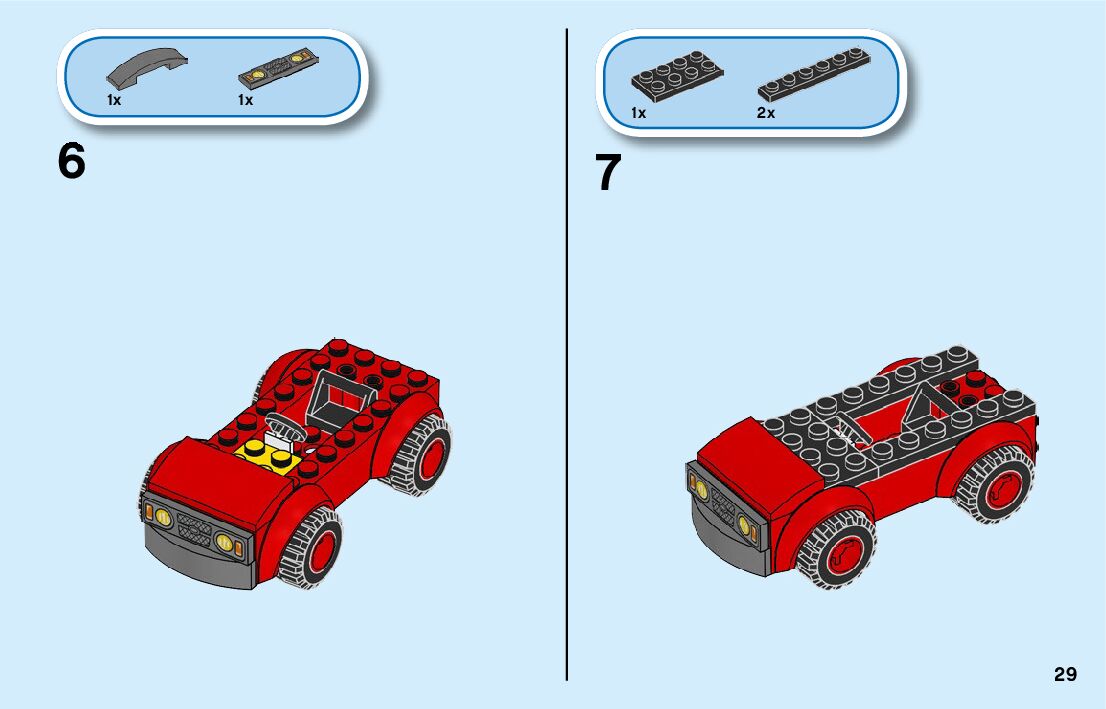 1x 1x

6

1x 2x

7

29