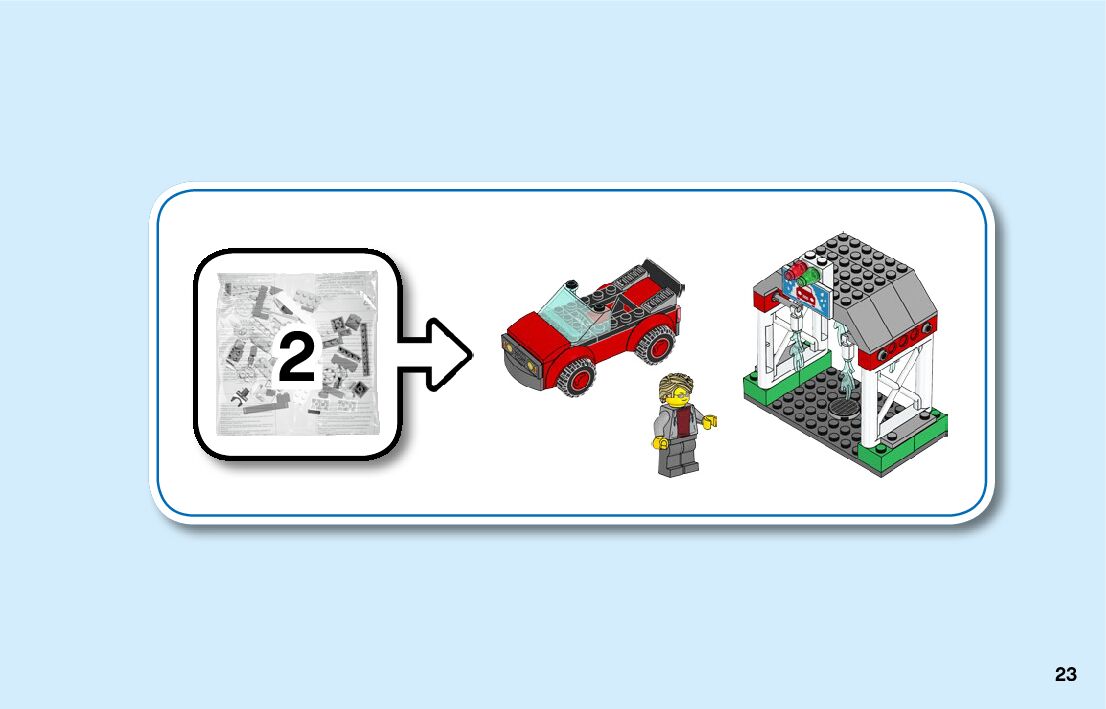 2

23