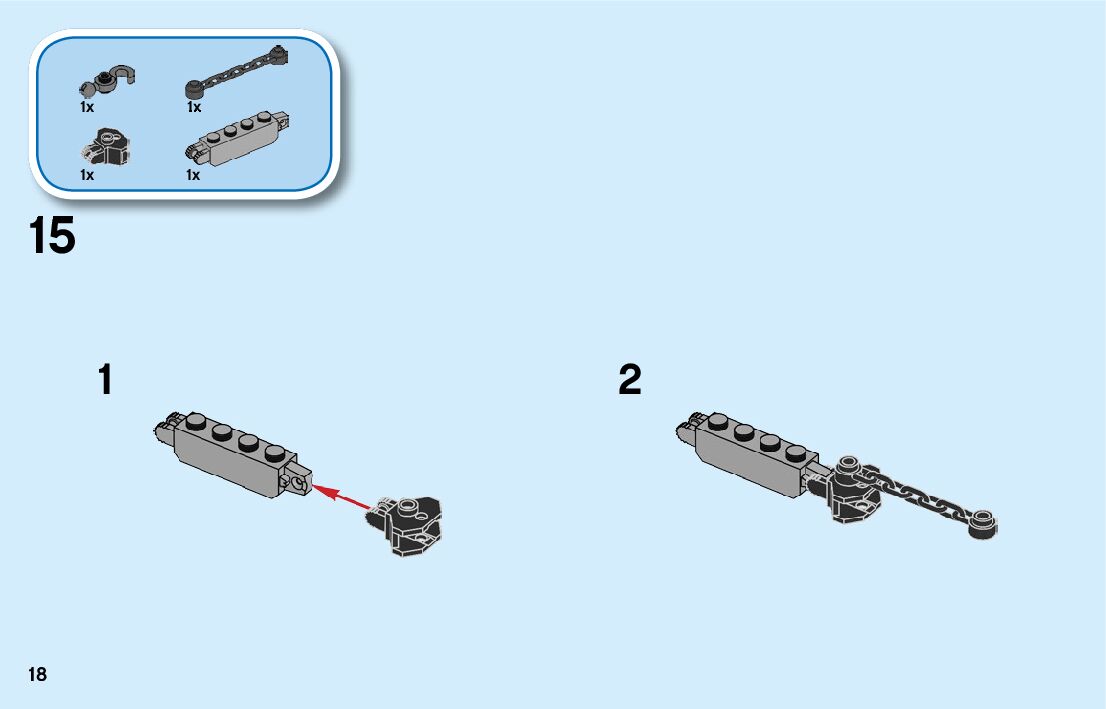 1x
1x
1x
1x

15

1

2

18