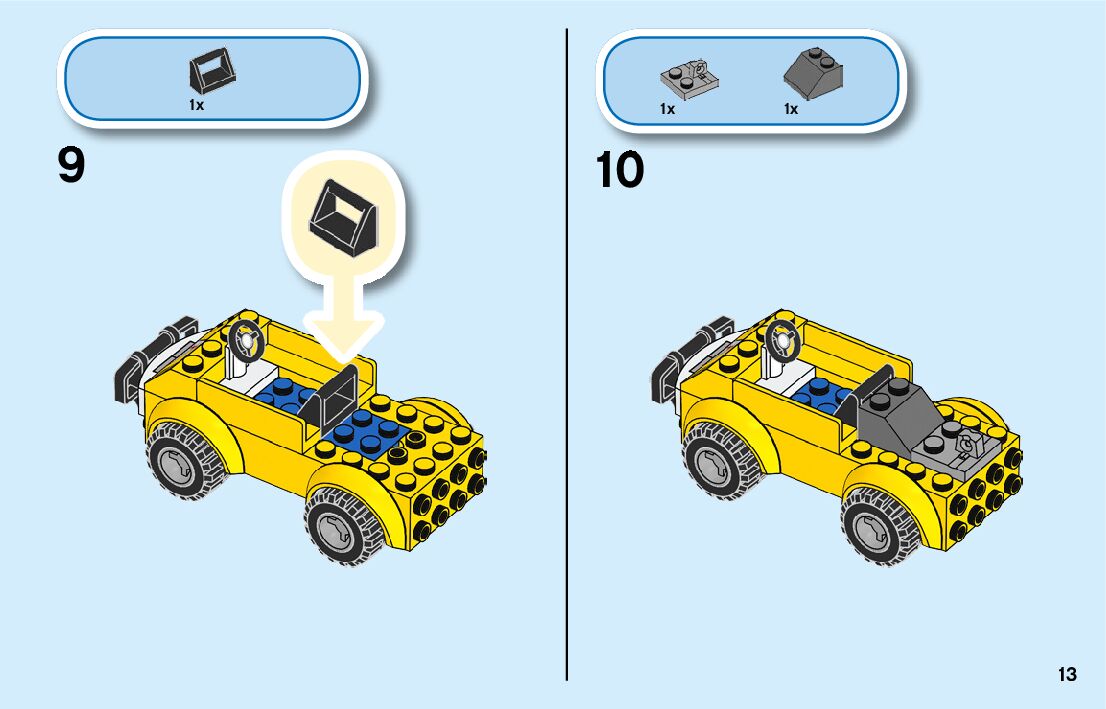 1x

9

1x

1x

10

13