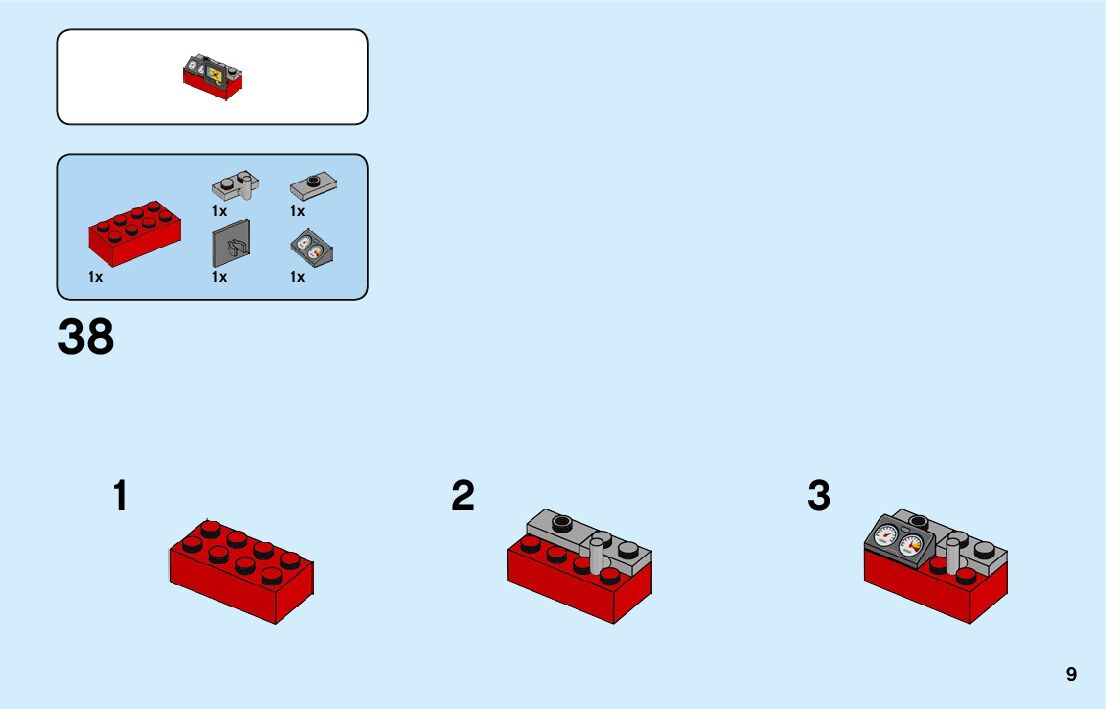 1x
1x
1x
1x
1x

38

1

2

3

9