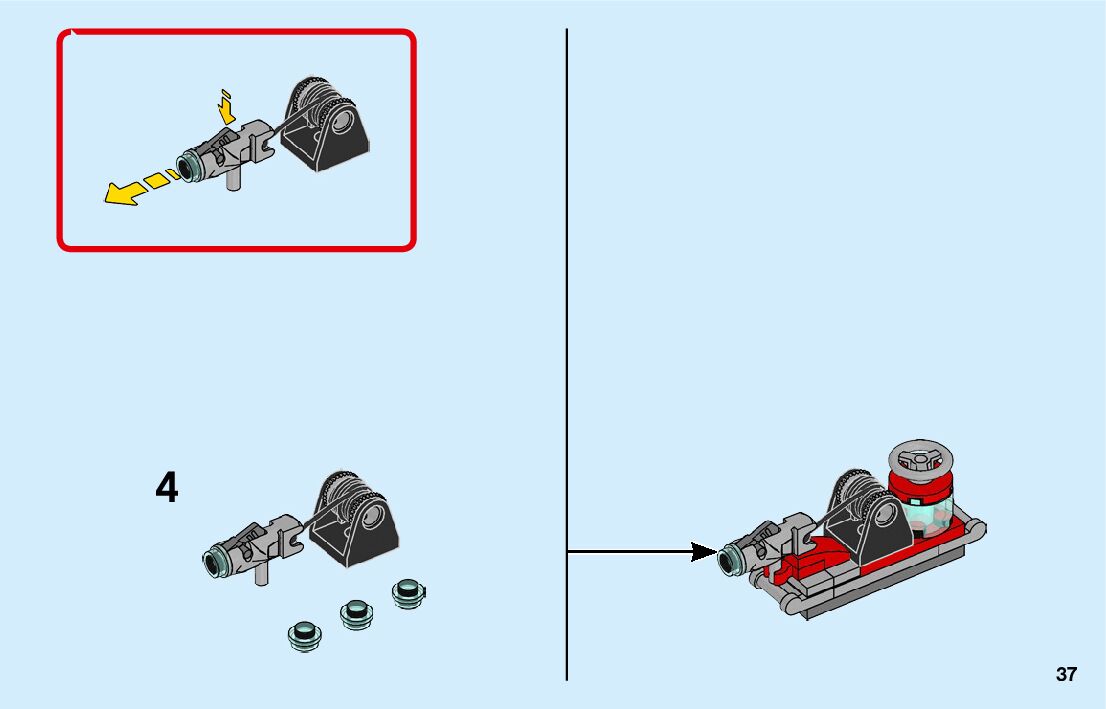 4

37