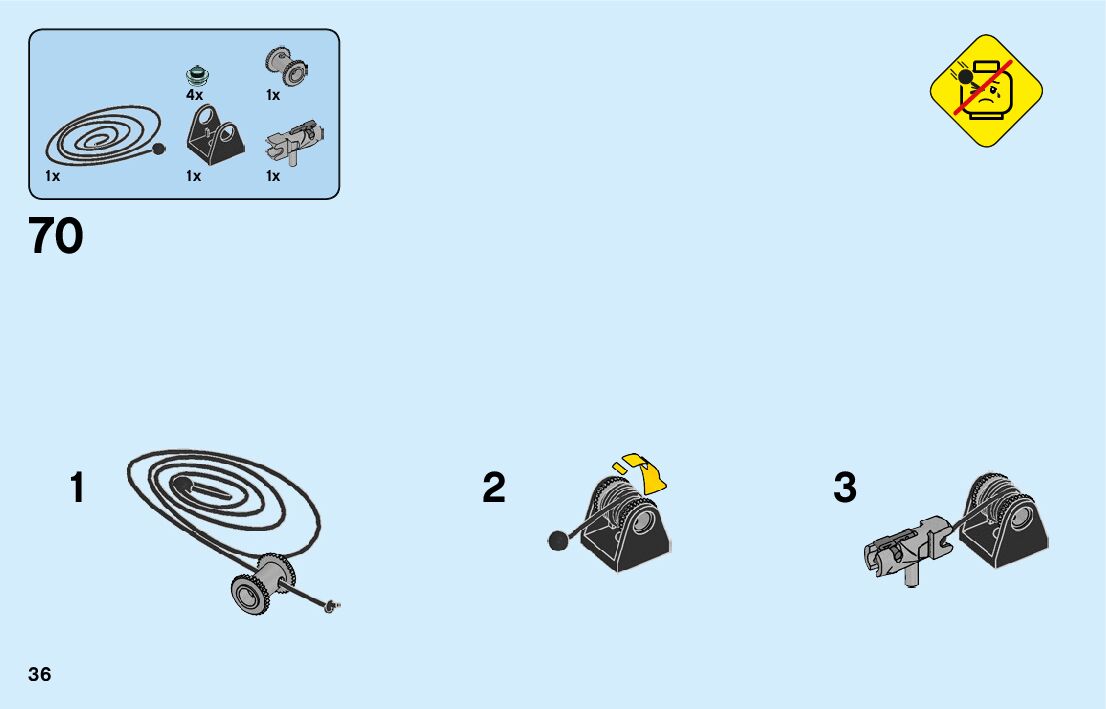 4x
1x
1x
1x
1x

70

1

2

3

36