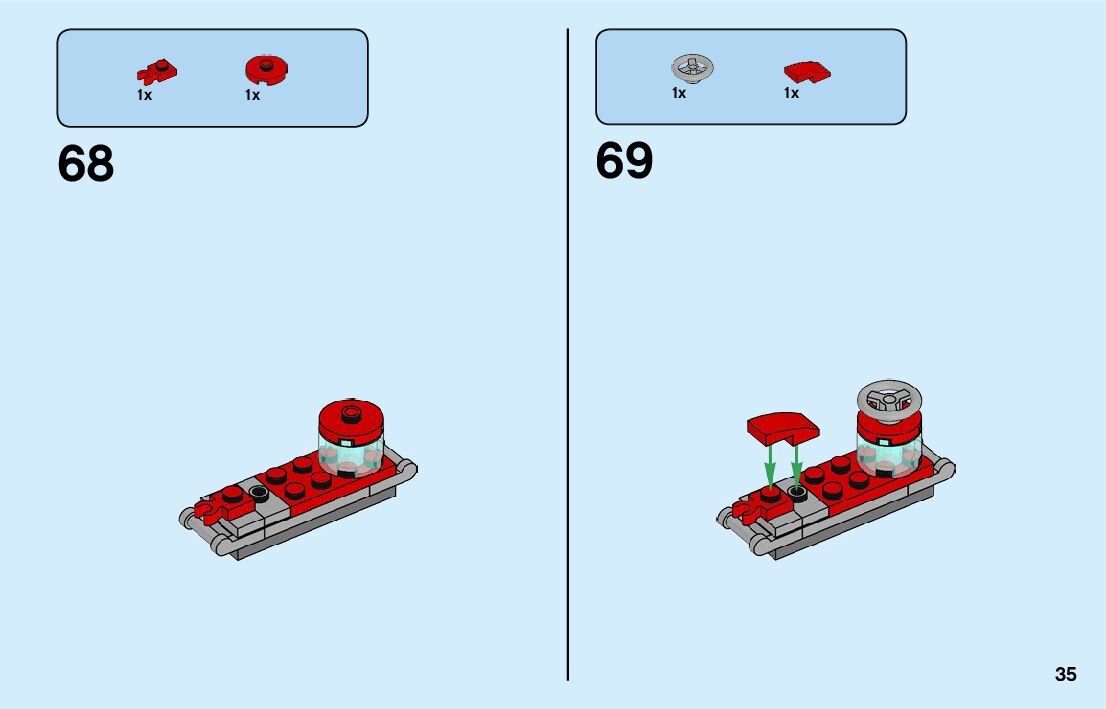 1x 1x

68

1x 1x

69

35