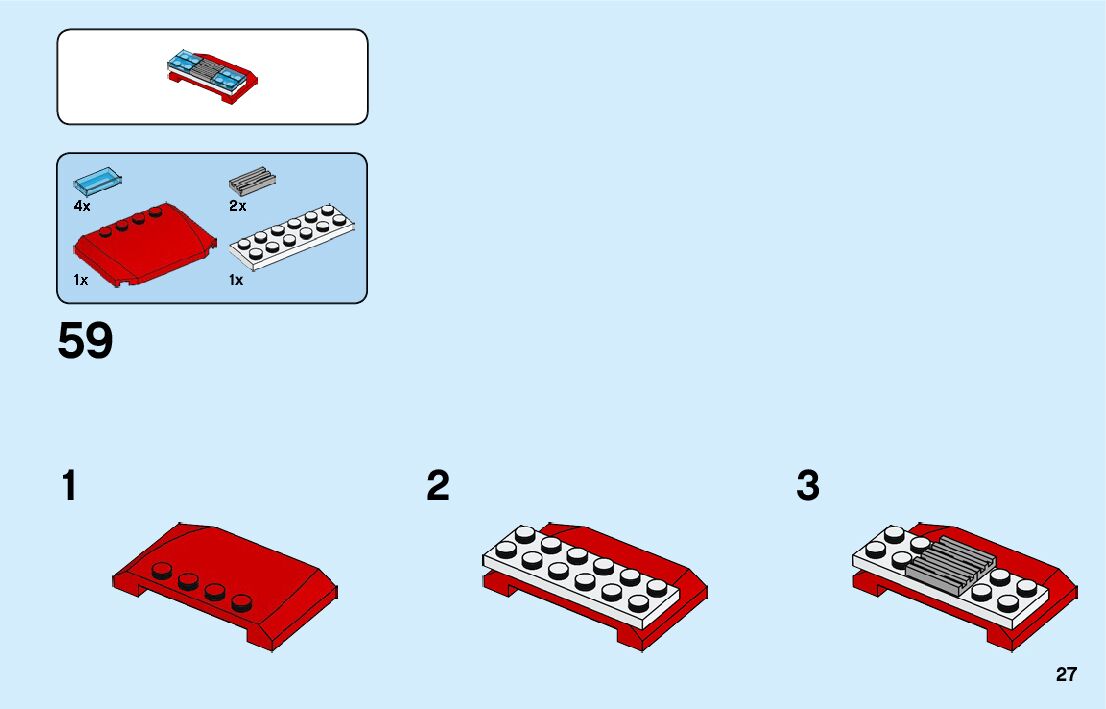 4x

2x

1x

1x

59

1

2

3

27