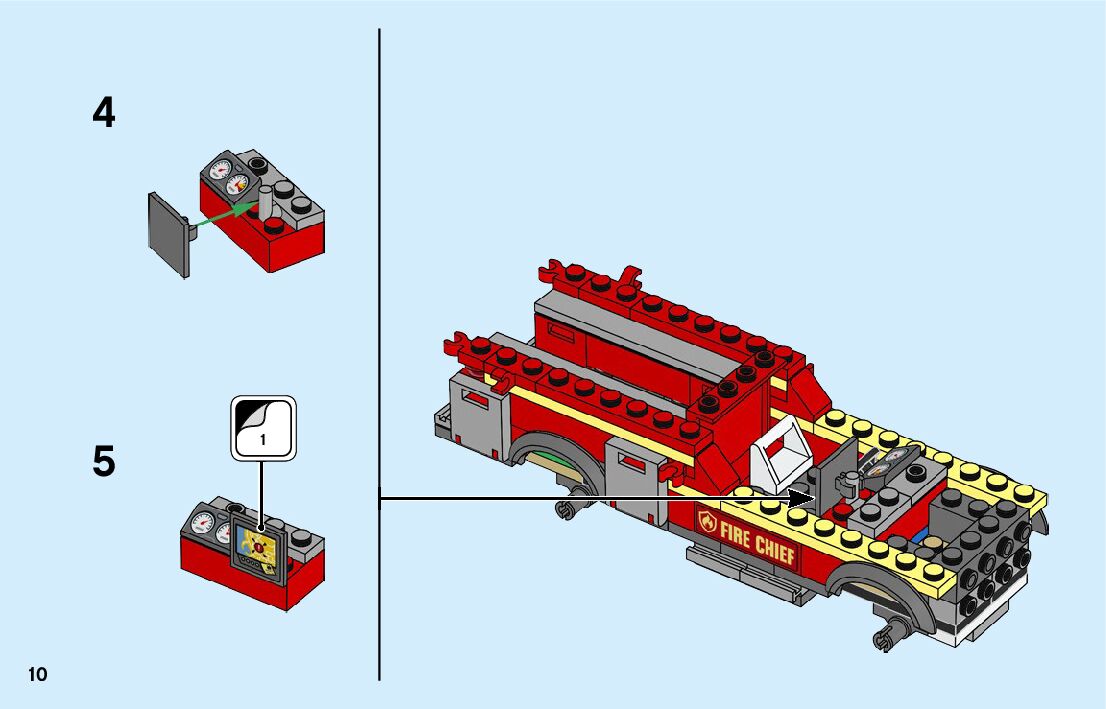 4

5

1

FIRE CHIEF

10