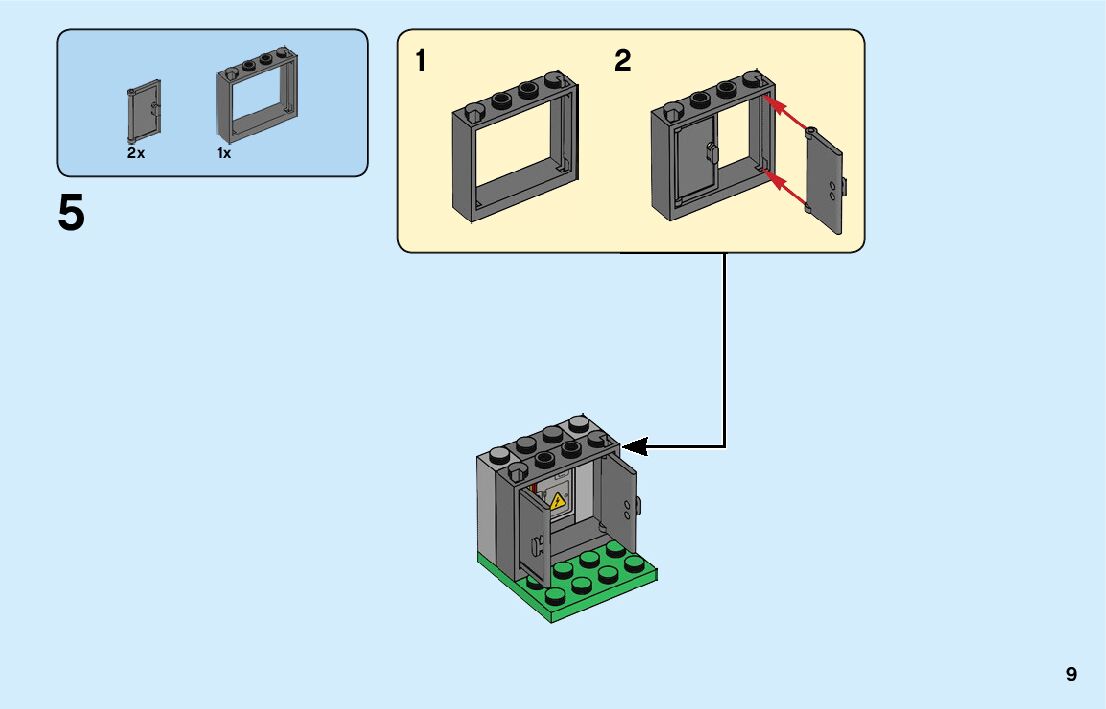 2x 1x

5

1 2

9