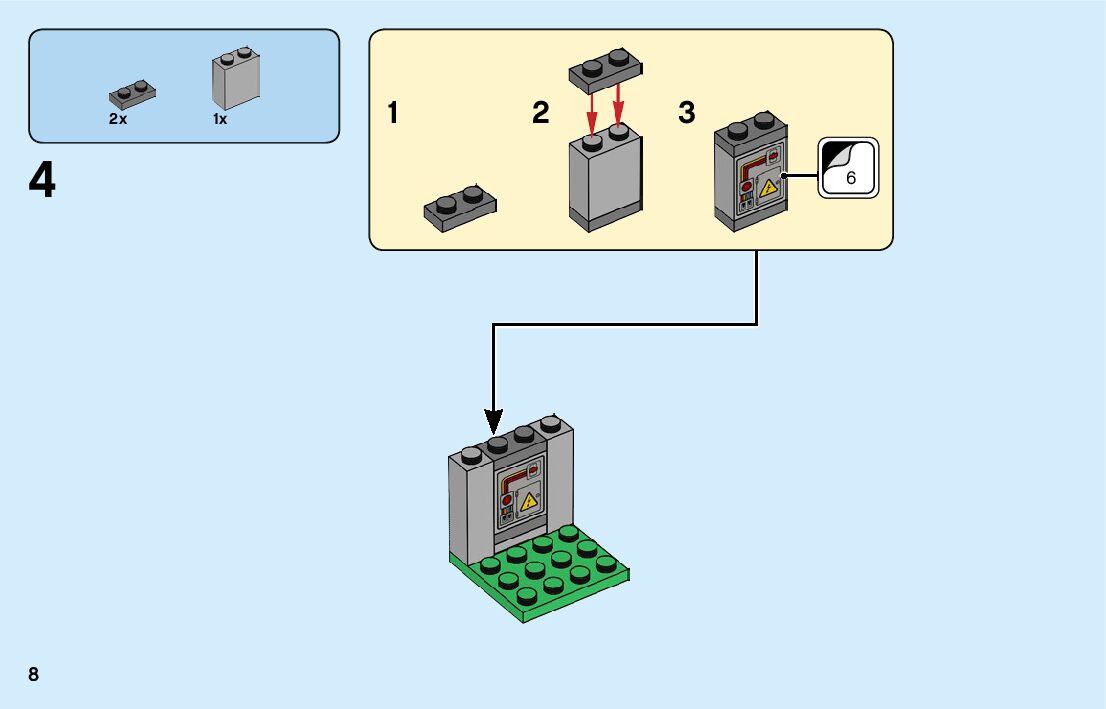 2x
1x

4

1
2
3
6

8