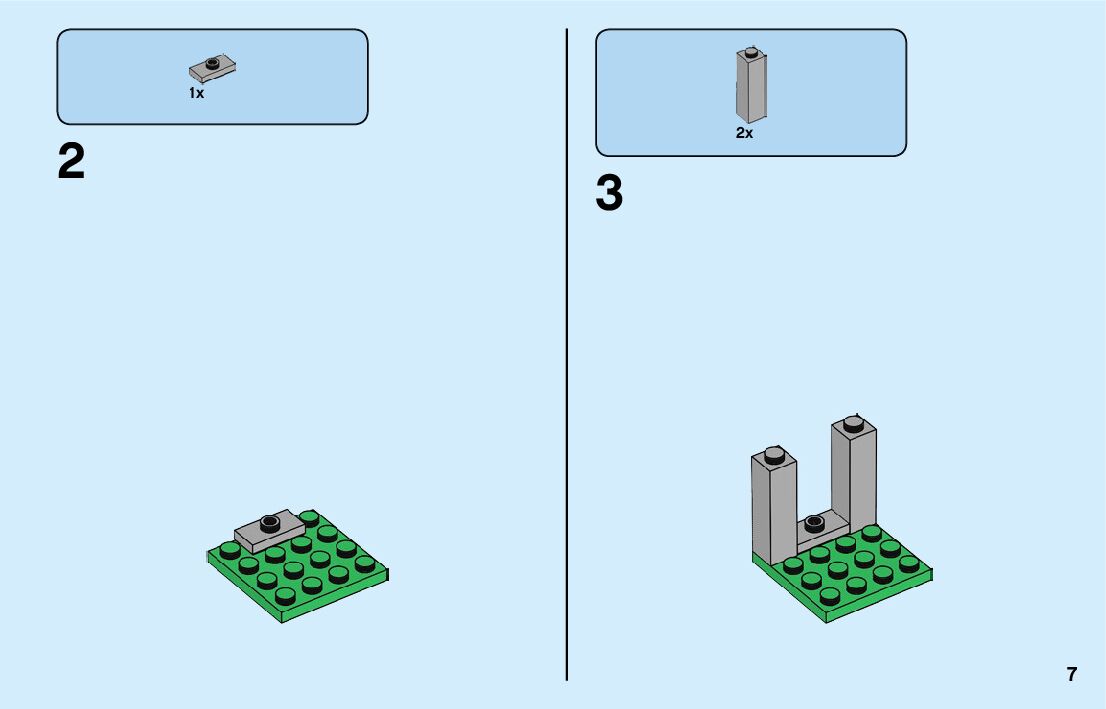 1x

2

2x

3

7