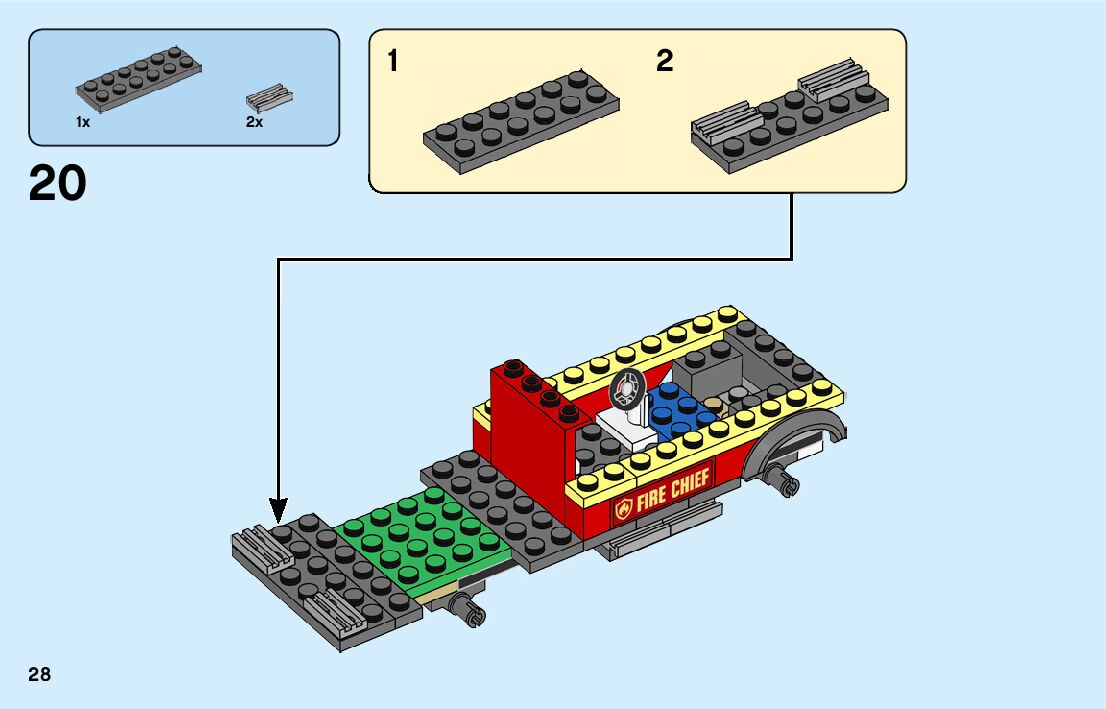 1x

2x

20

1

2

FIRE CHIEF

28