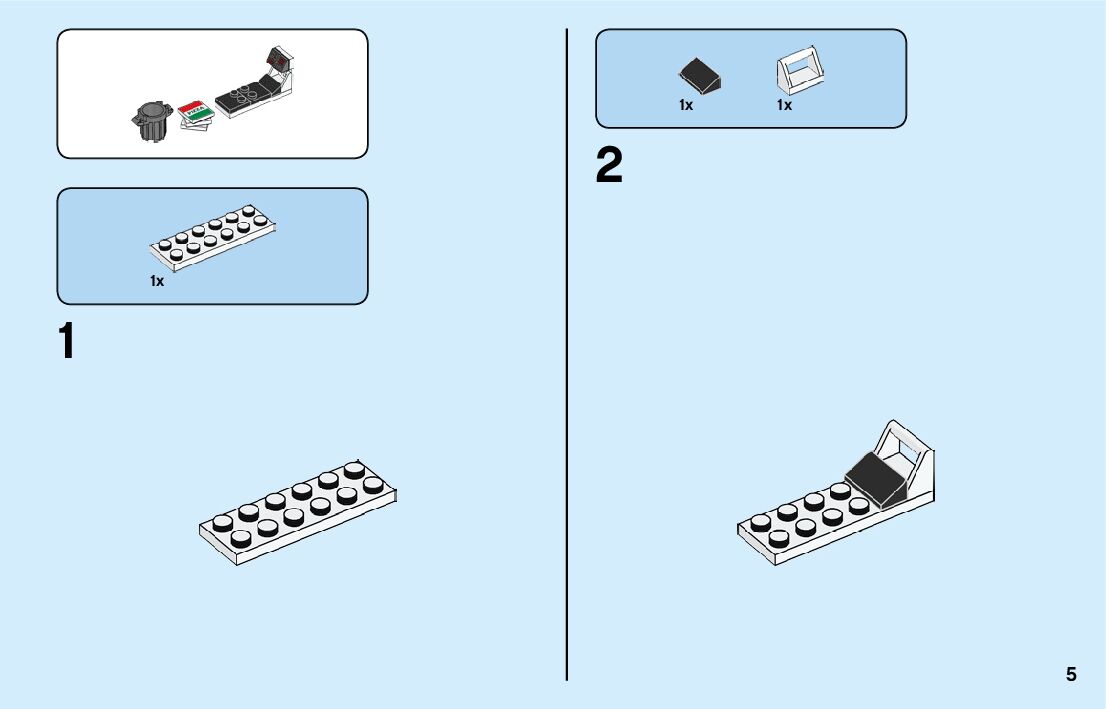 1x

1

1x

1x

2

5