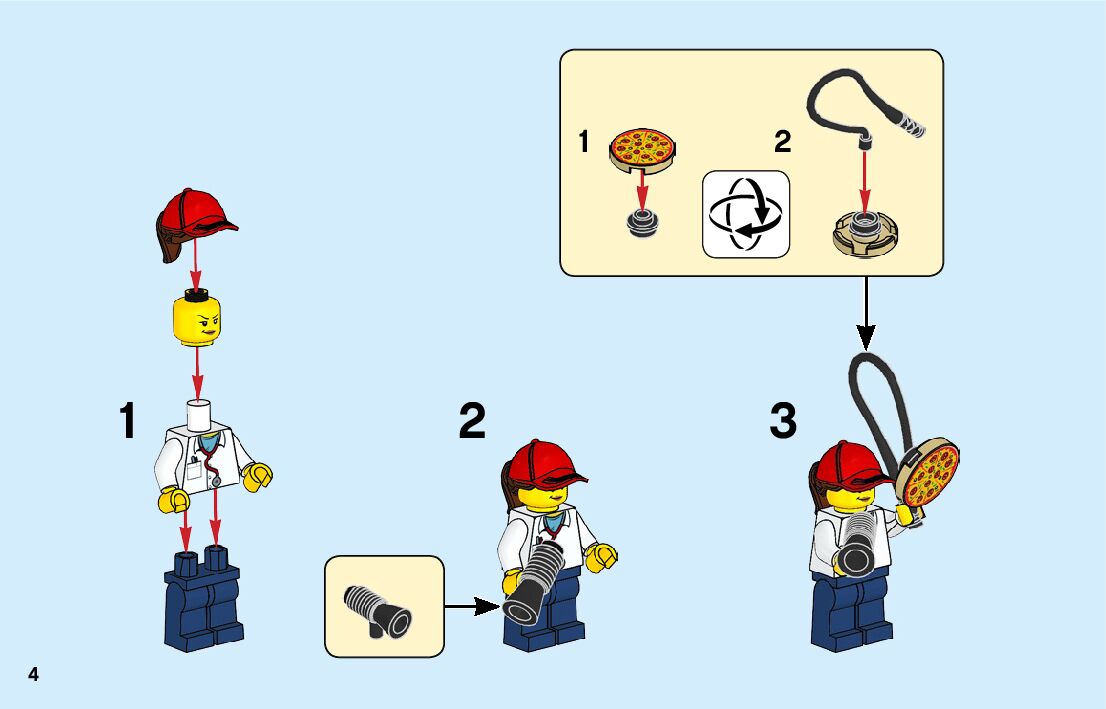 1

2

1

2

3

4