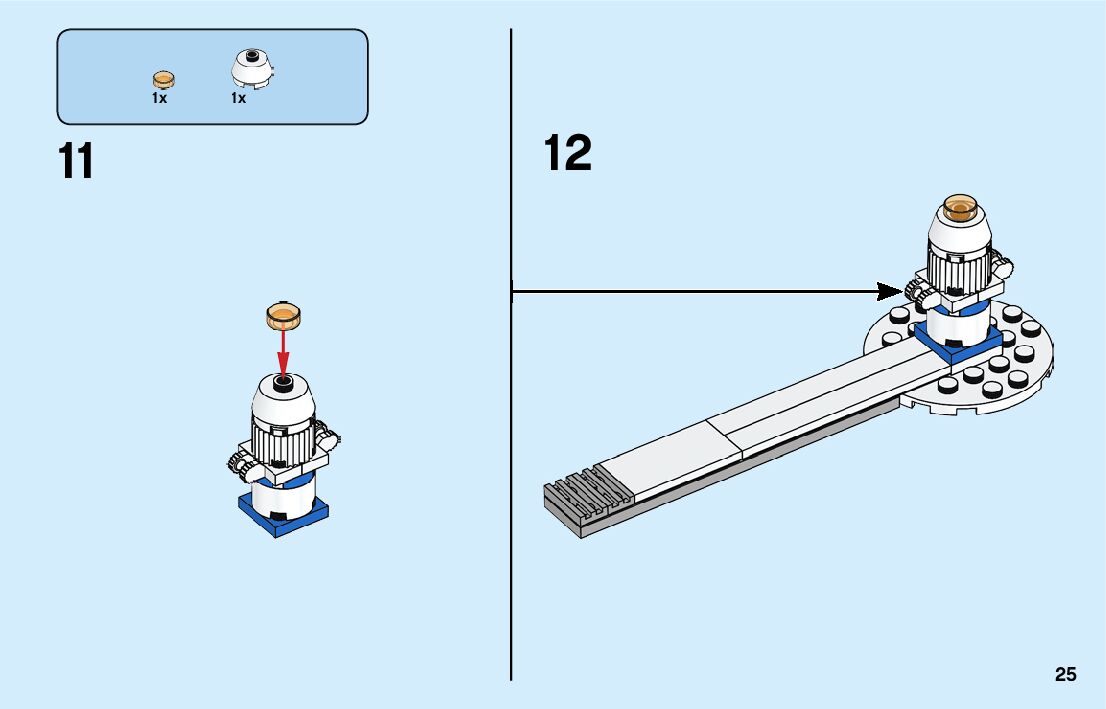 1x 1x

11

12

25