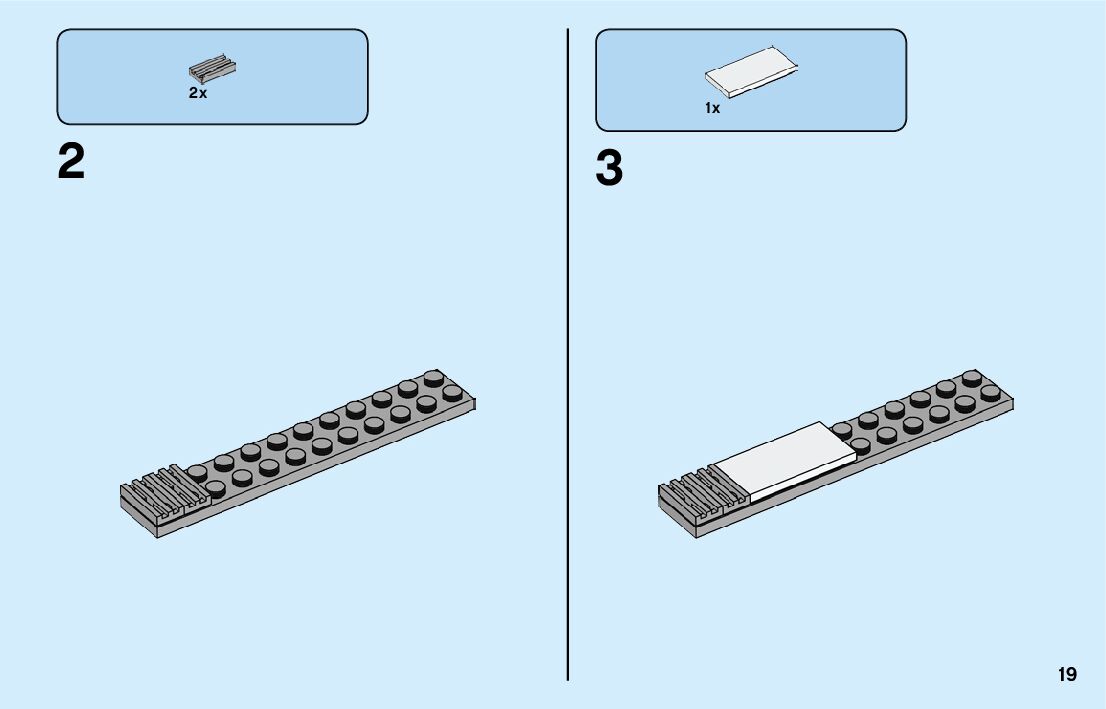 2x

2

1x

3

19