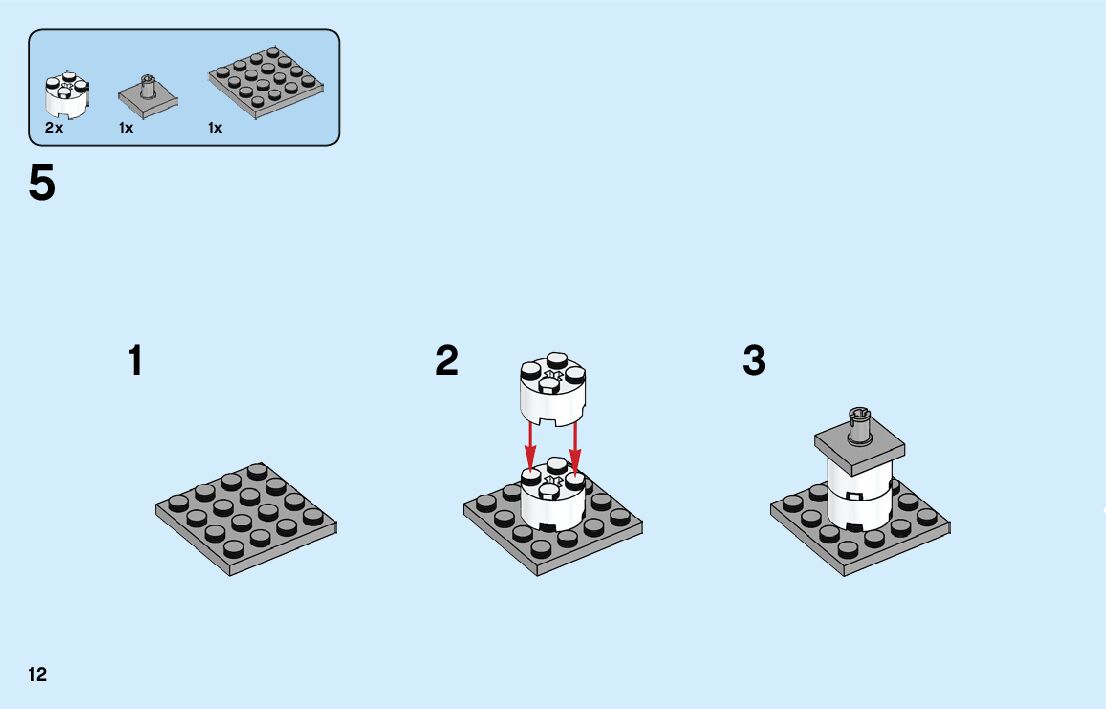 2x
1x
1x

5

1

2

3

12