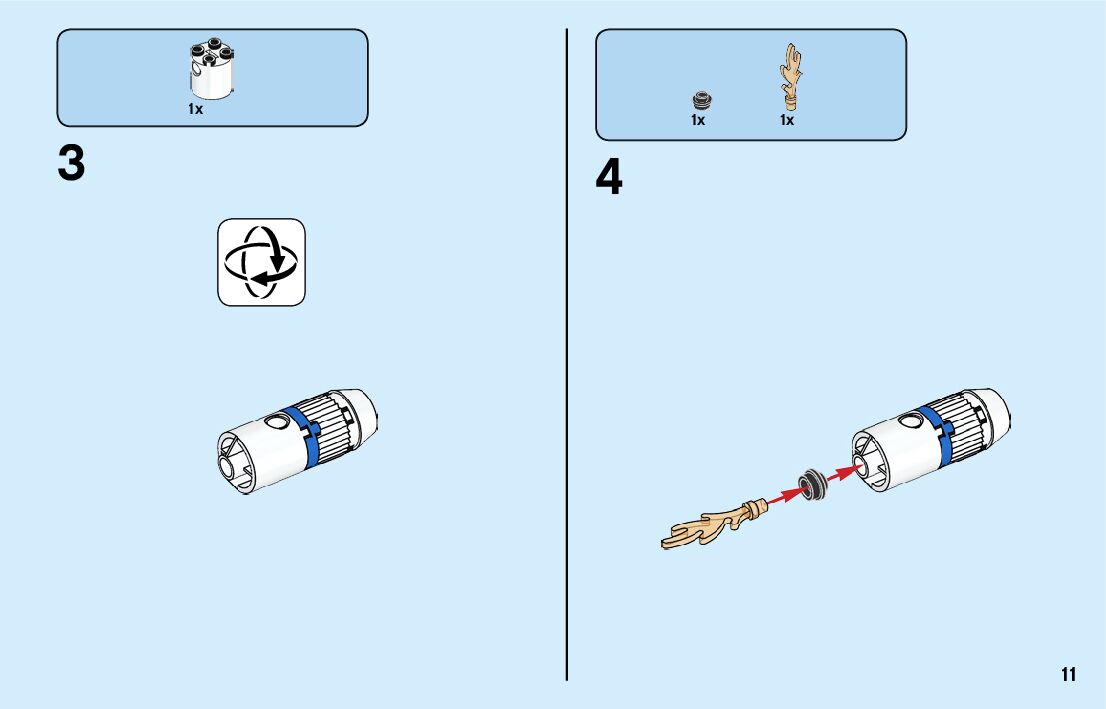 1x

3

1x 1x

4

11