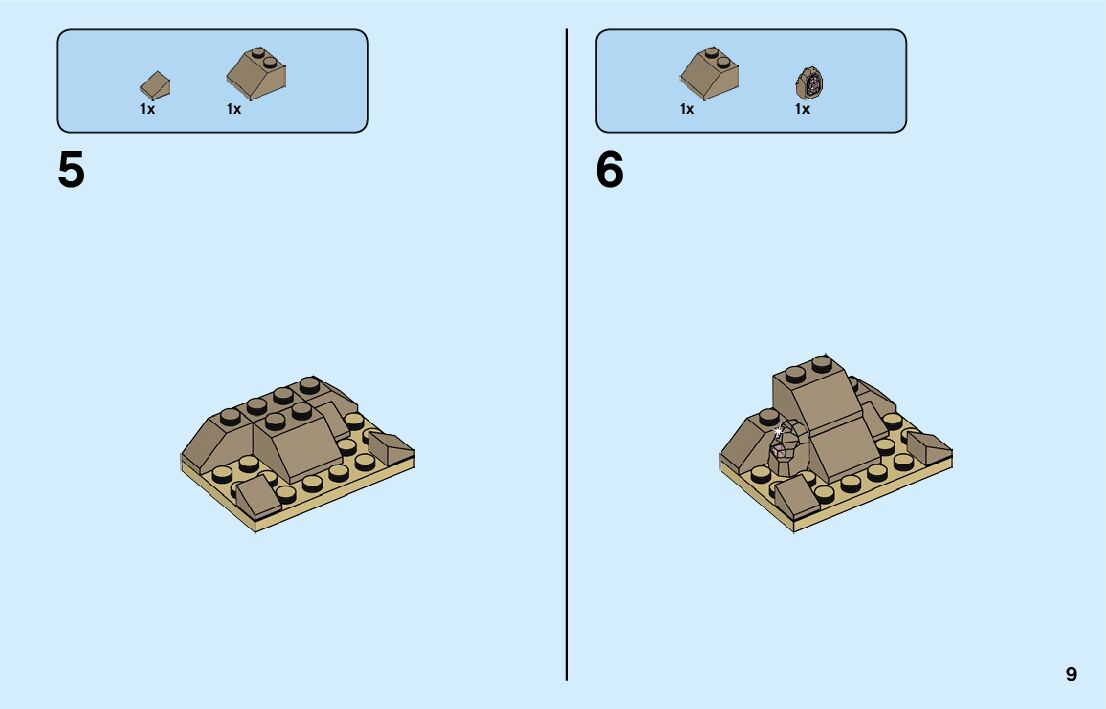 1x 1x

5

1x 1x

6

9