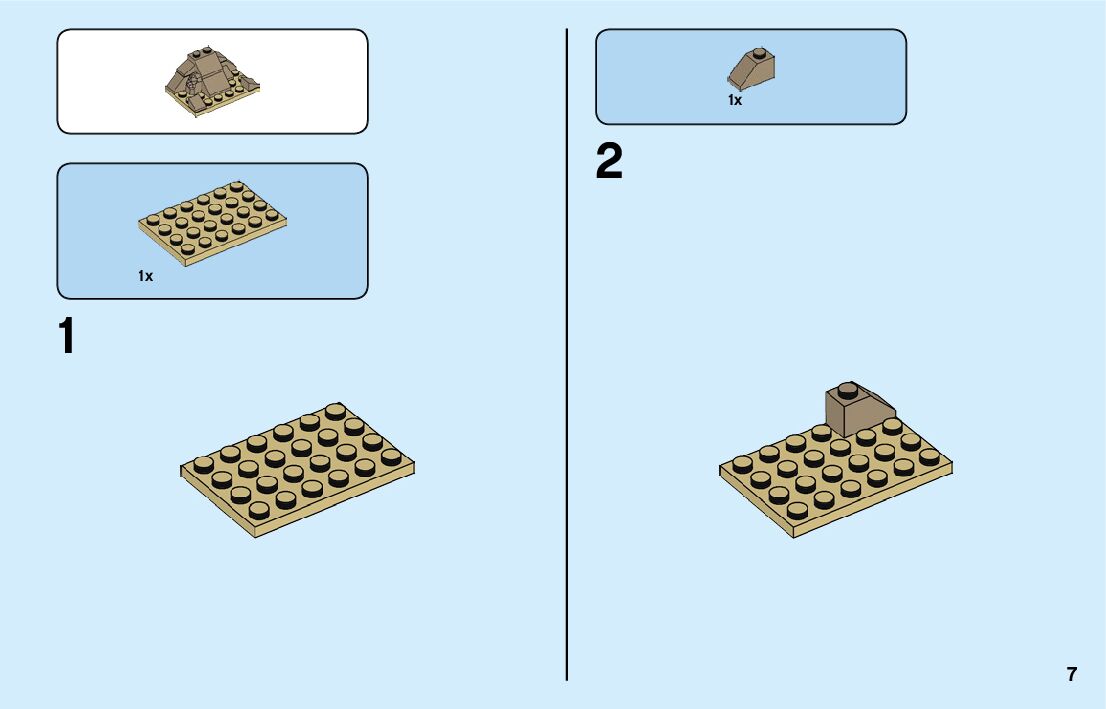 1x

1

1x

2

7