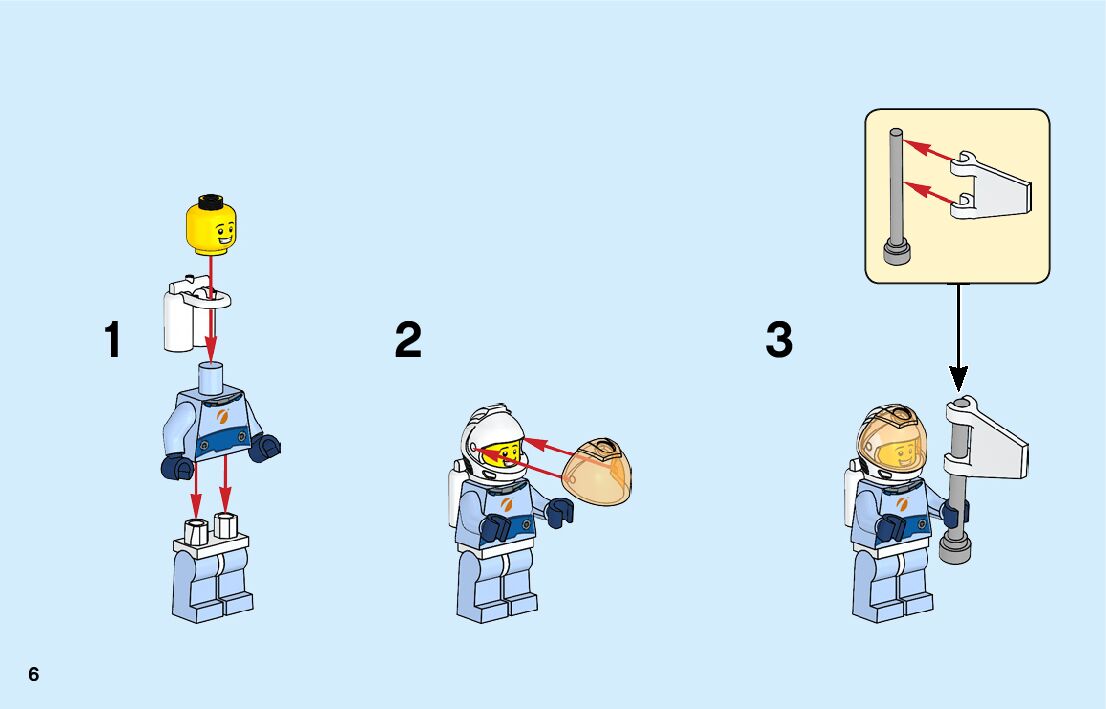 1

2

3

6