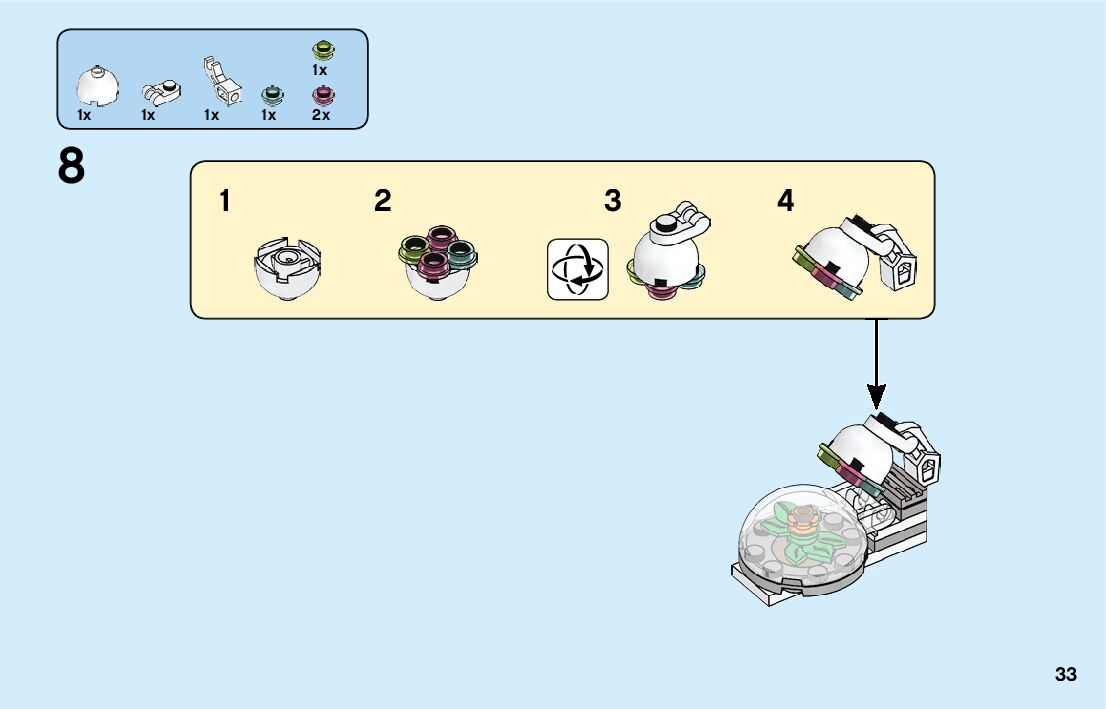 1x 1x 1x 1x 1x 2x

8

1 2 3 4

33