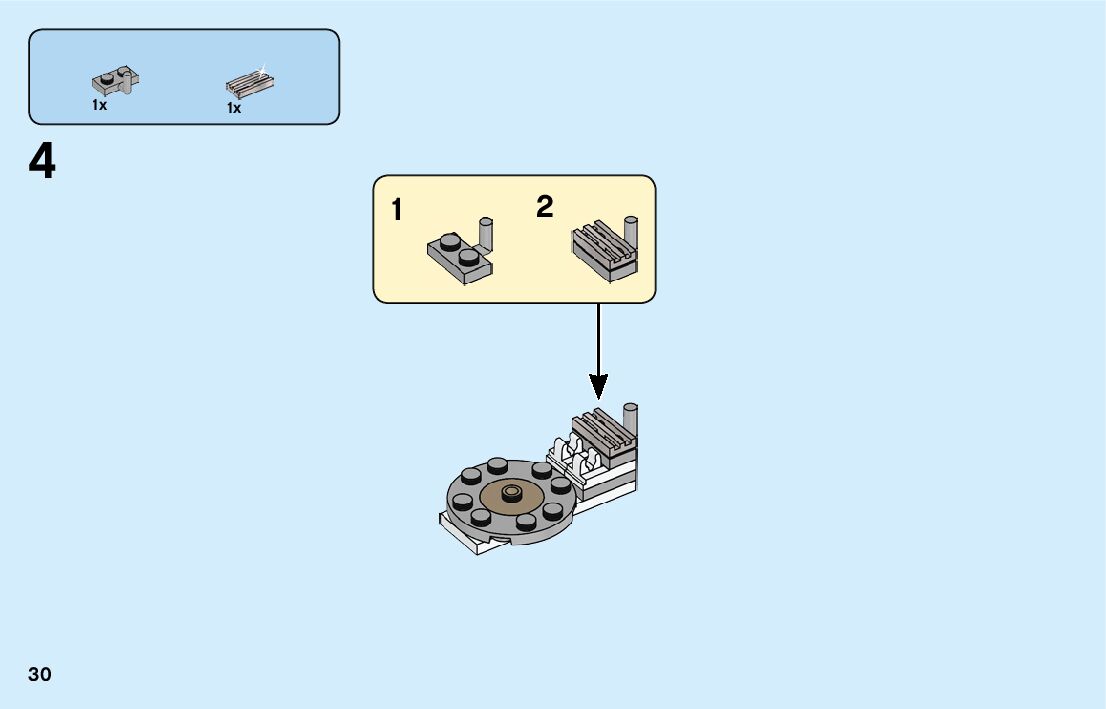 1x
1x

4

1
2

30