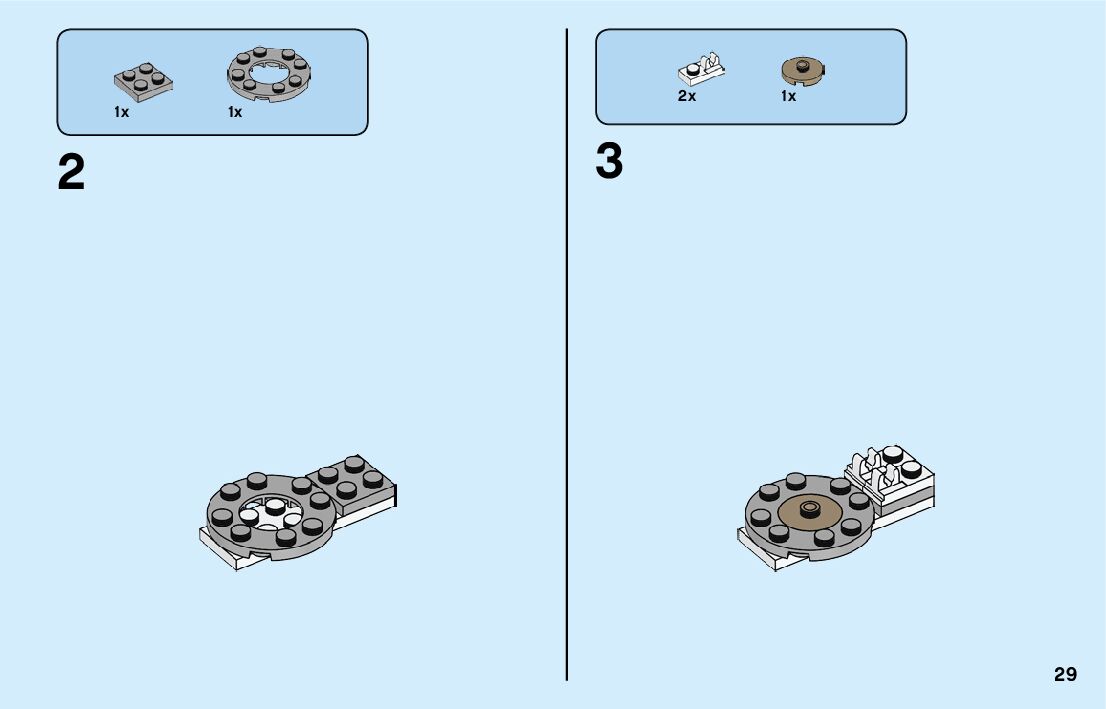 1x 1x

2

2x 1x

3

29