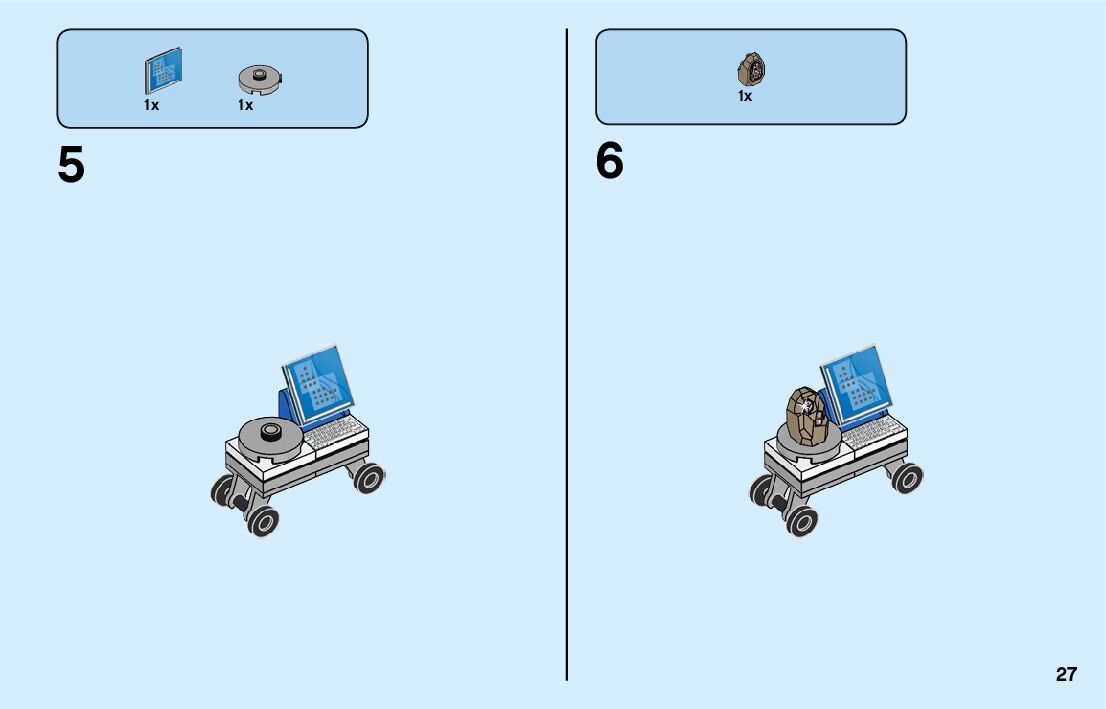 1x 1x

5

1x

6

27