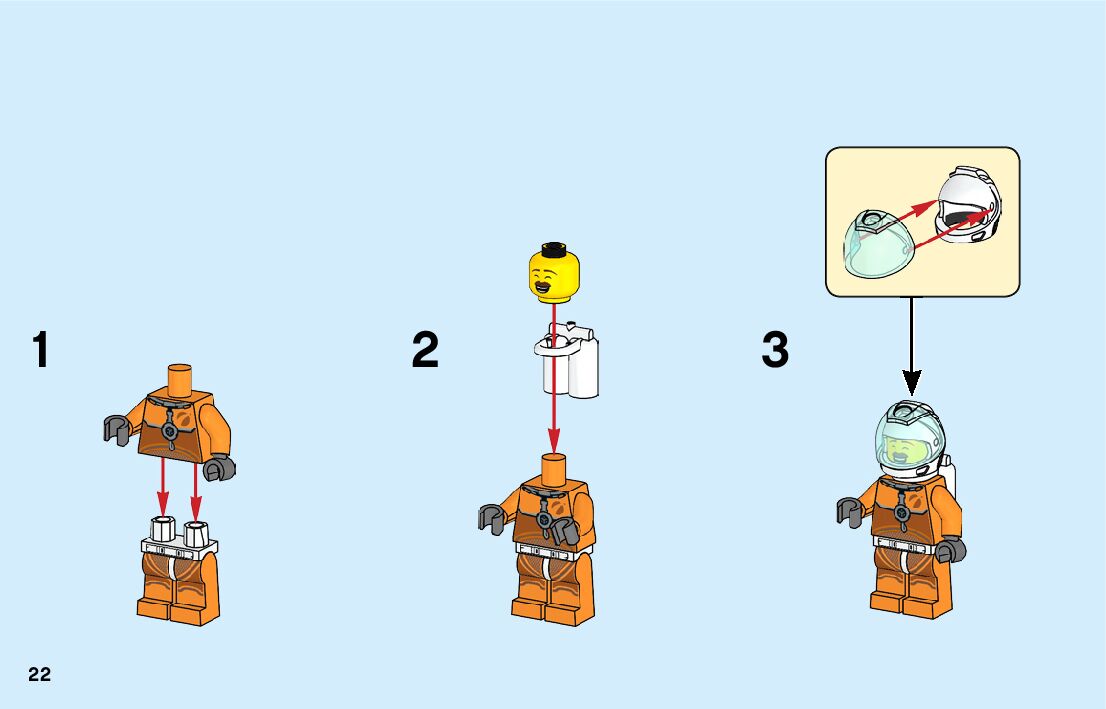 1

2

3

22