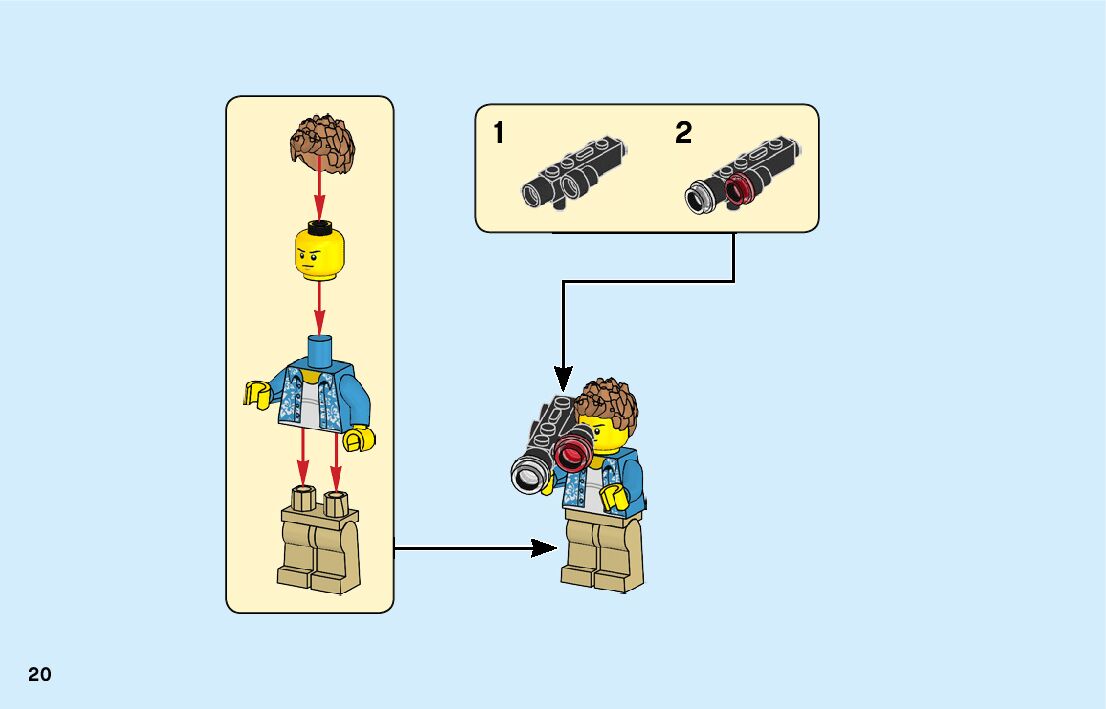 1

2

20