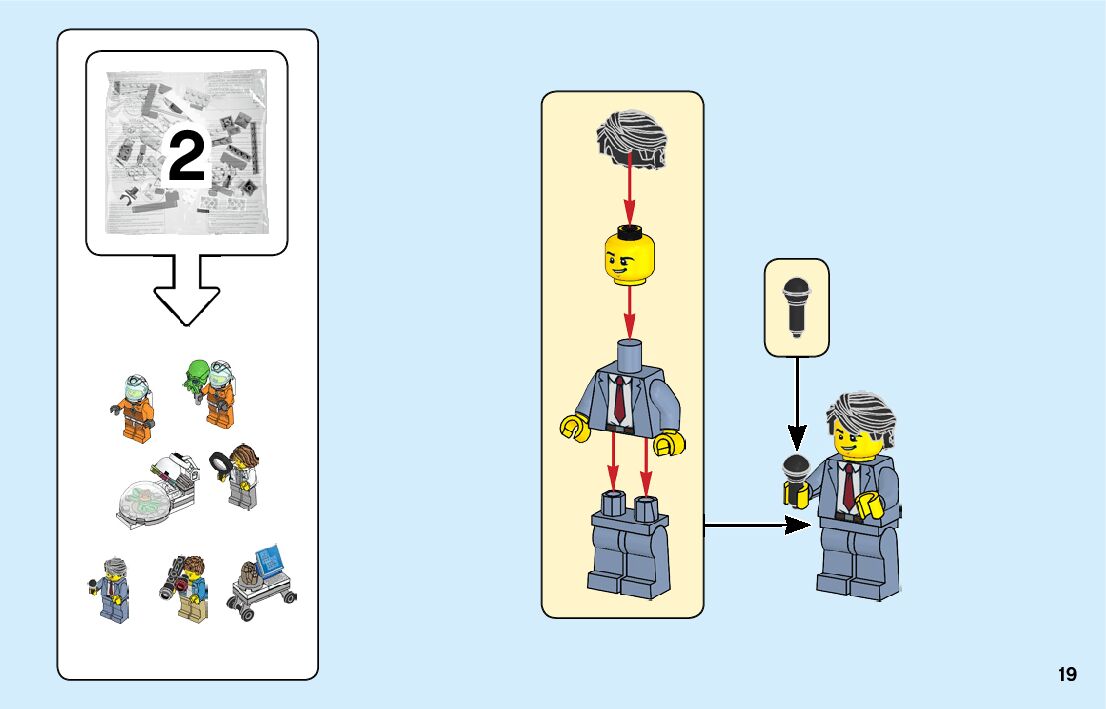 2

19