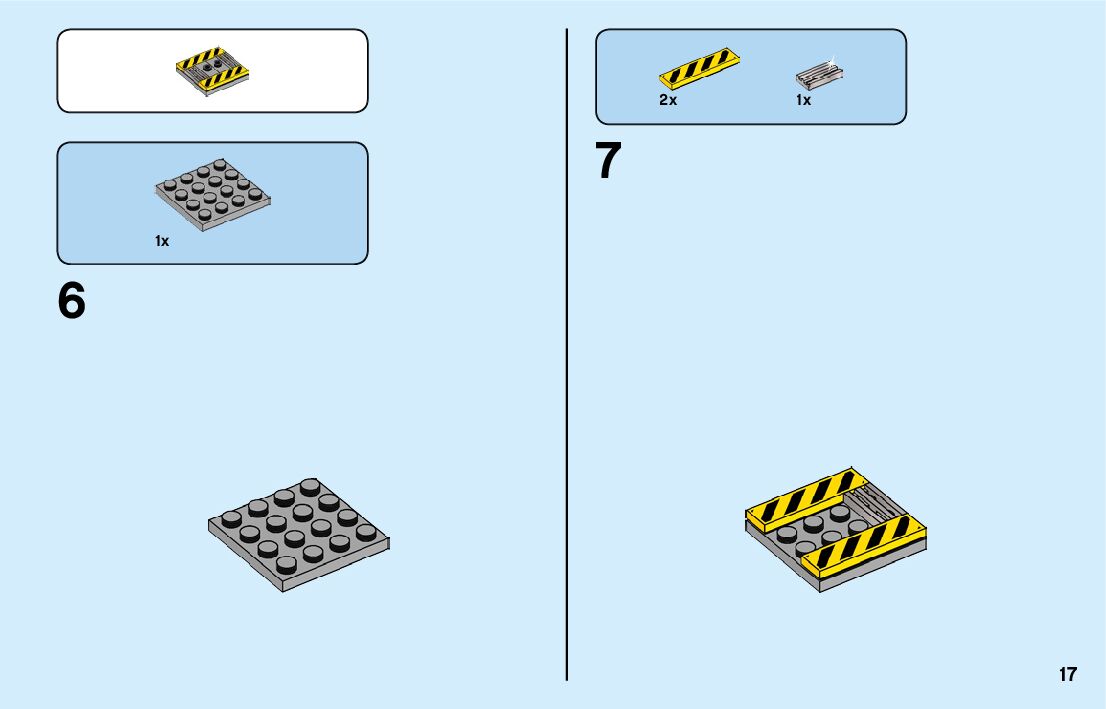 1x

6

2x 1x

7

17