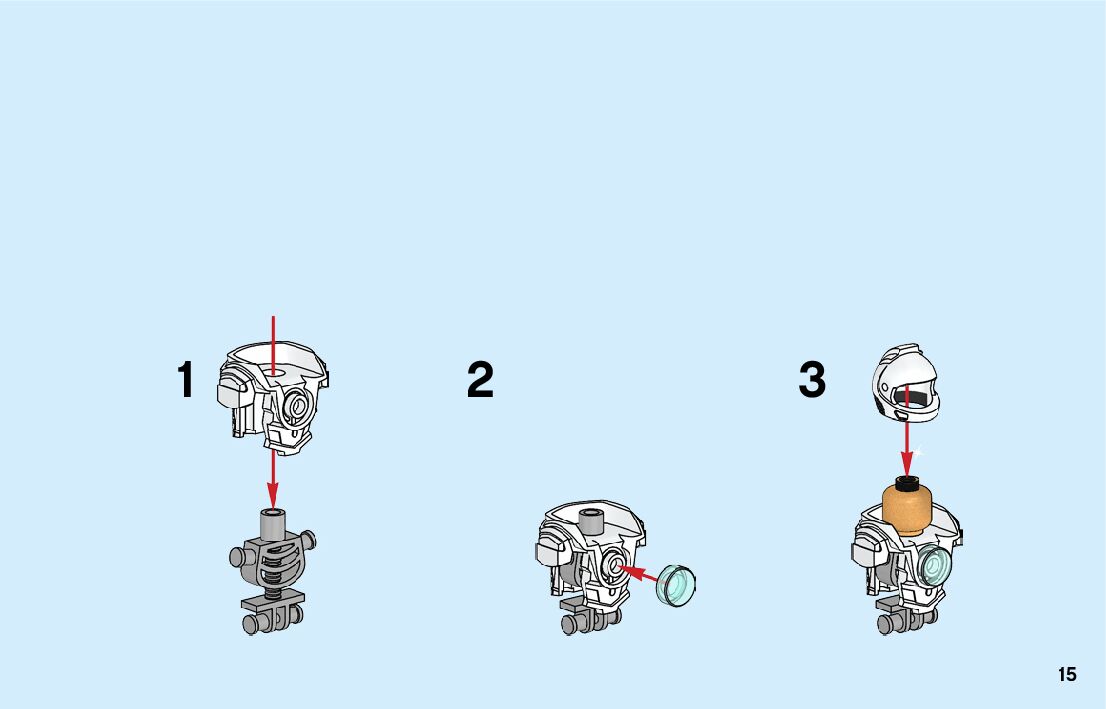 1

2

3

15