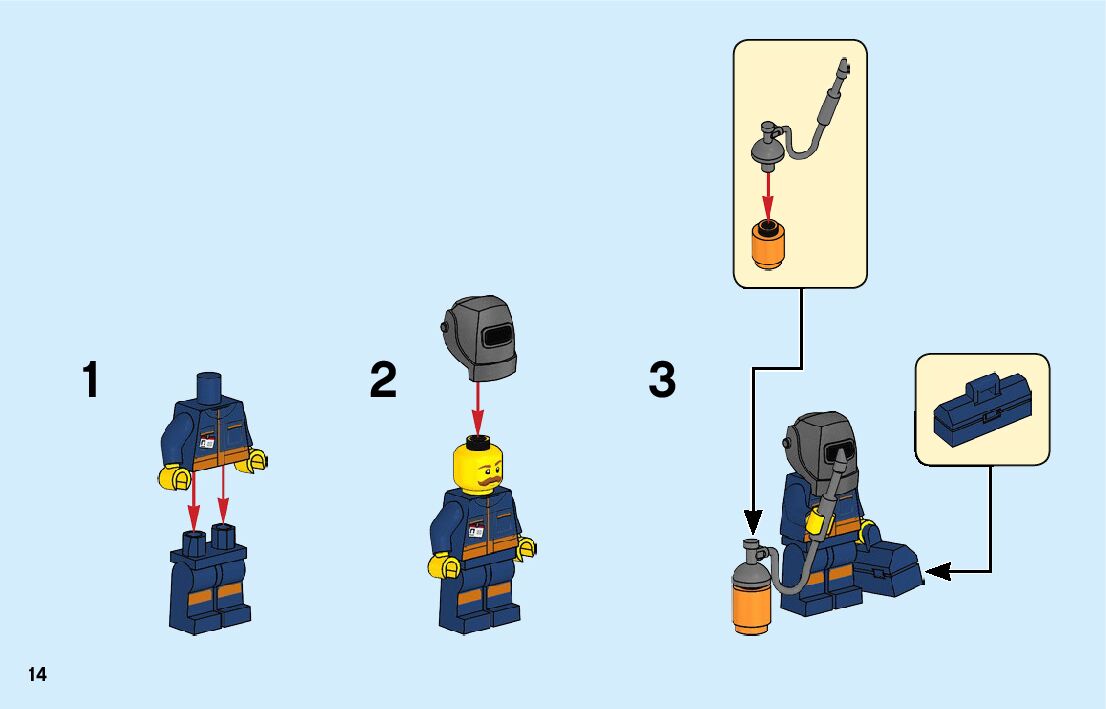 1

2

3

14